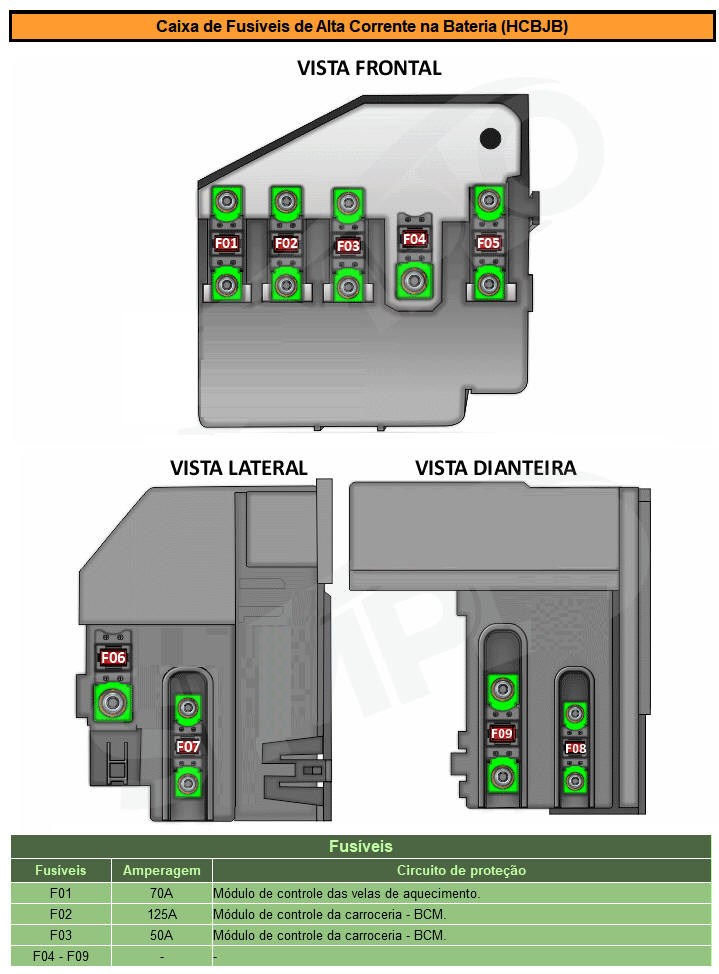 Caixa de Fusíveis de Alta Corrente na Bateria (HCBJB)

VISTA FRONTAL

F01 F02 F03 F04 F05

VISTA LATERAL

F06

F07

VISTA DIANTEIRA

F09

F08

Fusíveis

| Fusíveis | Amperagem | Circuito de proteção |
|---|---|---|
| F01 | 70A | Módulo de controle das velas de aquecimento. |
| F02 | 125A | Módulo de controle da carroceria - BCM. |
| F03 | 50A | Módulo de controle da carroceria - BCM. |
| F04 - F09 | - | - |