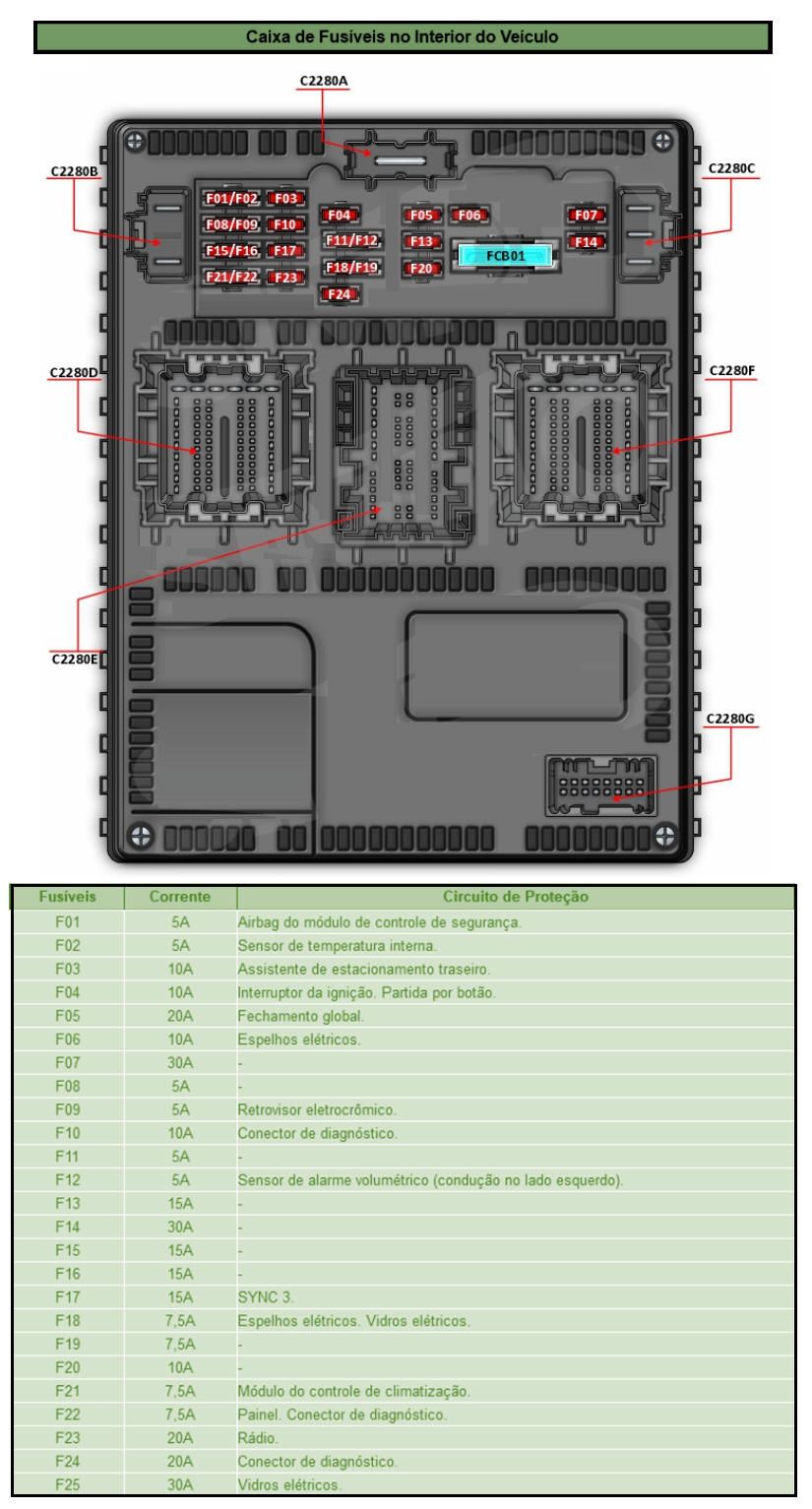 Caixa de Fusíveis no Interior do Veículo

C2280A
C2280B
C2280C
F01/F02 F03
F08/F09 F10
F15/F16 F17
F21/F22 F23
F04
F11/F12
F18/F19
F24
F05 F06
F13
F20
FCB01
F07
F14
C2280D
C2280F
C2280E
C2280G

| Fusíveis | Corrente | Circuito de Proteção |
|---|---|---|
| F01 | 5A | Airbag do módulo de controle de segurança. |
| F02 | 5A | Sensor de temperatura interna. |
| F03 | 10A | Assistente de estacionamento traseiro. |
| F04 | 10A | Interruptor da ignição. Partida por botão. |
| F05 | 20A | Fechamento global. |
| F06 | 10A | Espelhos elétricos. |
| F07 | 30A | - |
| F08 | 5A | - |
| F09 | 5A | Retrovisor eletrocrômico. |
| F10 | 10A | Conector de diagnóstico. |
| F11 | 5A | - |
| F12 | 5A | Sensor de alarme volumétrico (condução no lado esquerdo). |
| F13 | 15A | - |
| F14 | 30A | - |
| F15 | 15A | - |
| F16 | 15A | - |
| F17 | 15A | SYNC 3. |
| F18 | 7,5A | Espelhos elétricos. Vidros elétricos. |
| F19 | 7,5A | - |
| F20 | 10A | - |
| F21 | 7,5A | Módulo do controle de climatização. |
| F22 | 7,5A | Painel. Conector de diagnóstico. |
| F23 | 20A | Rádio. |
| F24 | 20A | Conector de diagnóstico. |
| F25 | 30A | Vidros elétricos. |