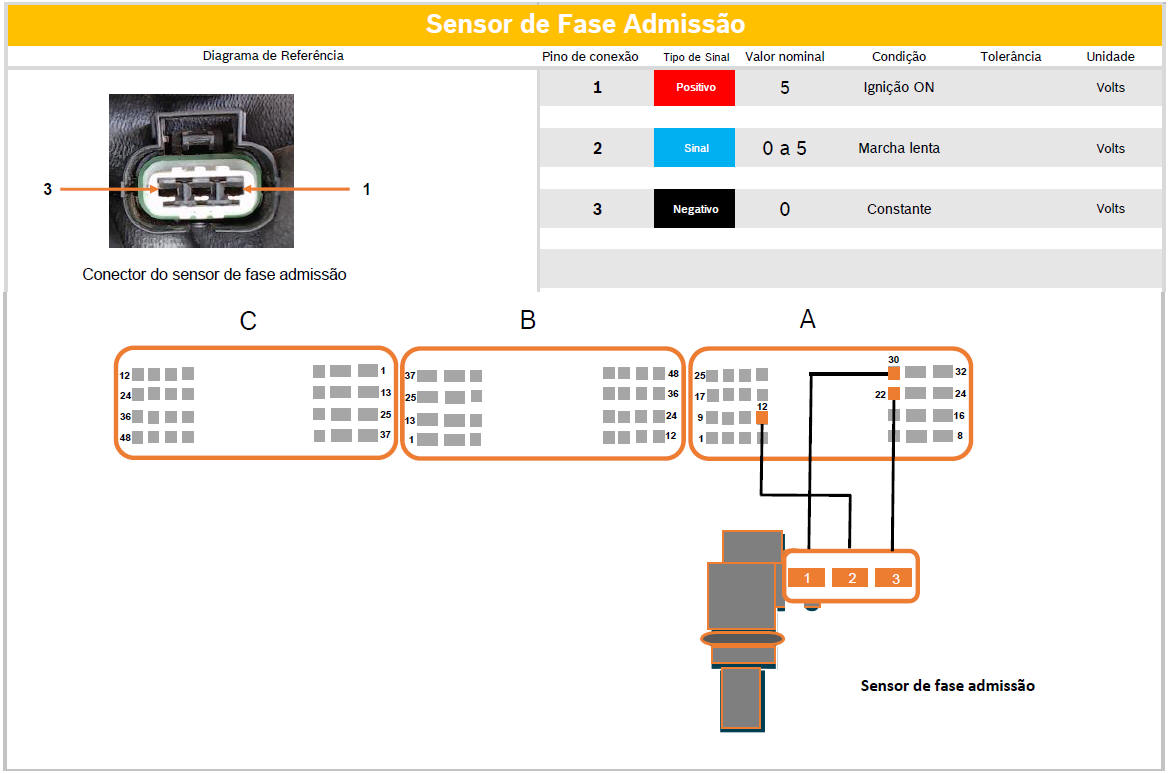 Sensor de Fase Admissão

Diagrama de Referência

3
1

Conector do sensor de fase admissão

| Pino de conexão | Tipo de Sinal | Valor nominal | Condição | Tolerância | Unidade |
|---|---|---|---|---|---|
| 1 | Positivo | 5 | Ignição ON | | Volts |
| 2 | Sinal | 0 a 5 | Marcha lenta | | Volts |
| 3 | Negativo | 0 | Constante | | Volts |

C
12 24 36 48
1 13 25 37

B
37 25 13 1
48 36 24 12

A
25 17 9 1
12
30
22
32 24 16 8

1 2 3

Sensor de fase admissão