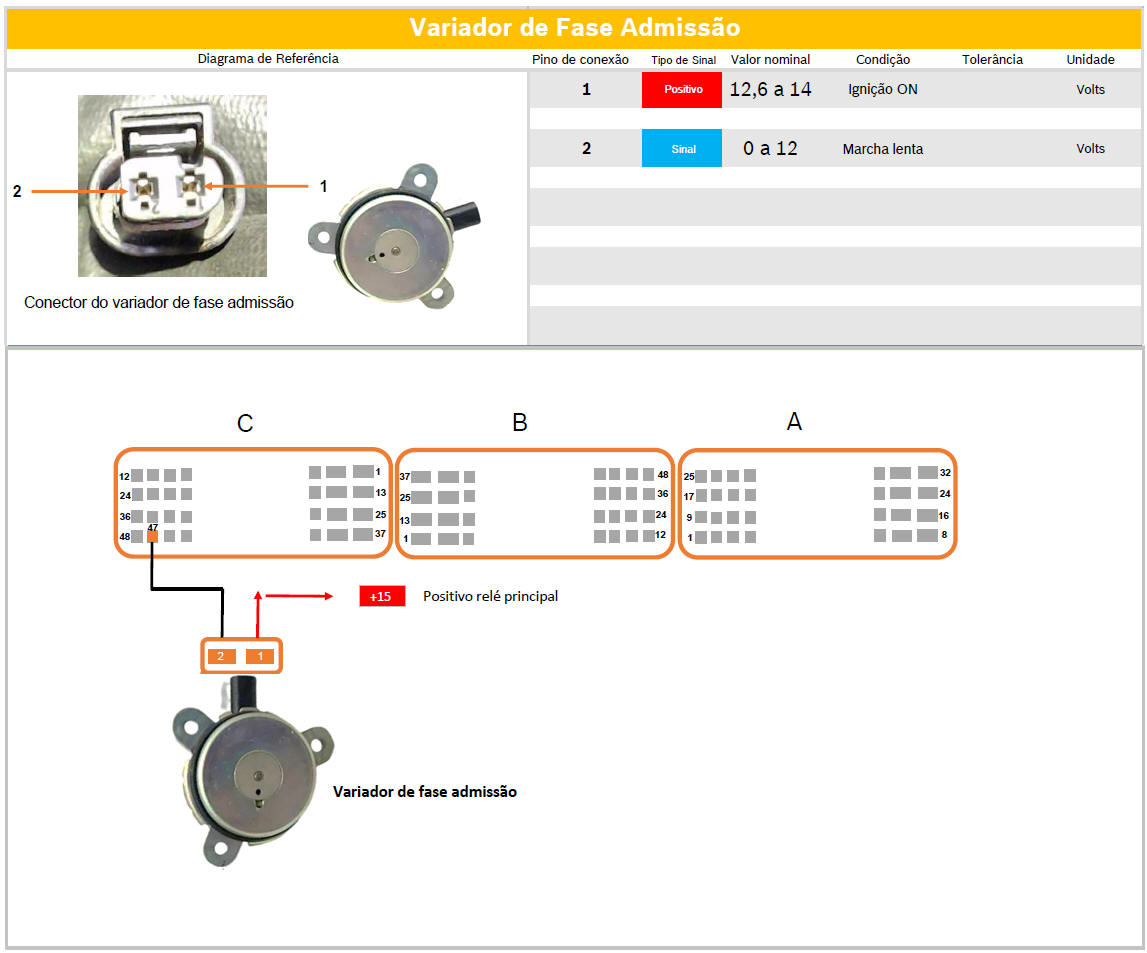 Variador de Fase Admissão

Diagrama de Referência

2
1

Conector do variador de fase admissão

| Pino de conexão | Tipo de Sinal | Valor nominal | Condição | Tolerância | Unidade |
|---|---|---|---|---|---|
| 1 | Positivo | 12,6 a 14 | Ignição ON | | Volts |
| 2 | Sinal | 0 a 12 | Marcha lenta | | Volts |

C
12 24 36 48 47
1 13 25 37

B
37 25 13 1
48 36 24 12

A
25 17 9 1
32 24 16 8

+15 Positivo relé principal

2 1

Variador de fase admissão