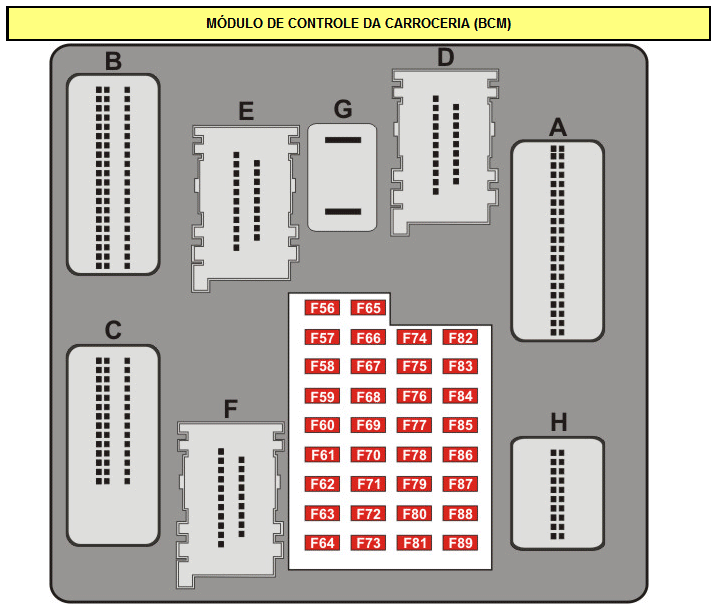 MÓDULO DE CONTROLE DA CARROCERIA (BCM)

B

E

G

D

A

C

F

H

F56 F65
F57 F66 F74 F82
F58 F67 F75 F83
F59 F68 F76 F84
F60 F69 F77 F85
F61 F70 F78 F86
F62 F71 F79 F87
F63 F72 F80 F88
F64 F73 F81 F89