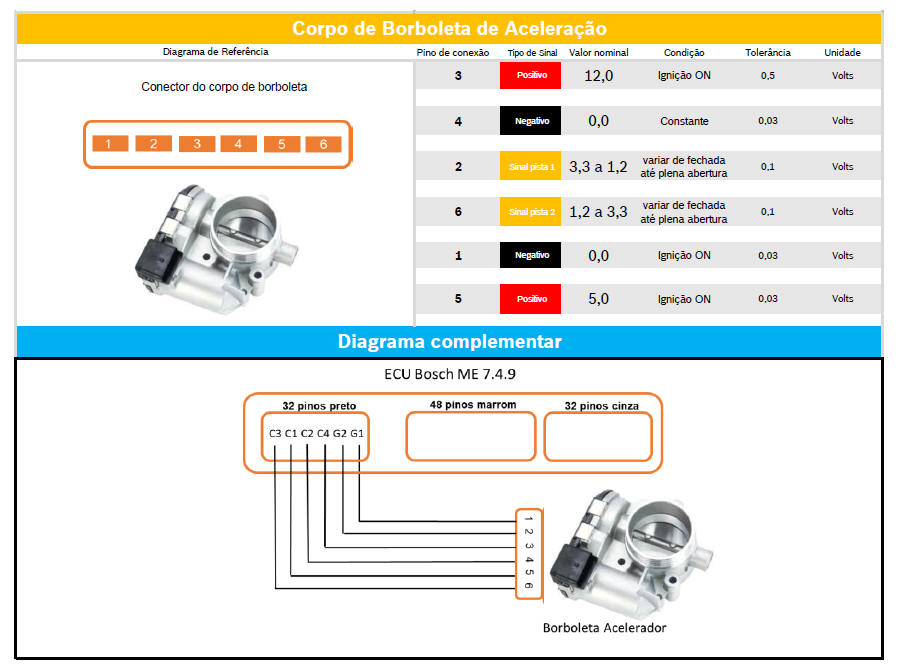 Corpo de Borboleta de Aceleração

Diagrama de Referência

Conector do corpo de borboleta

1 2 3 4 5 6

| Pino de conexão | Tipo de Sinal | Valor nominal | Condição | Tolerância | Unidade |
|---|---|---|---|---|---|
| 3 | Positivo | 12,0 | Ignição ON | 0,5 | Volts |
| 4 | Negativo | 0,0 | Constante | 0,03 | Volts |
| 2 | Sinal pista 1 | 3,3 a 1,2 | variar de fechada até plena abertura | 0,1 | Volts |
| 6 | Sinal pista 2 | 1,2 a 3,3 | variar de fechada até plena abertura | 0,1 | Volts |
| 1 | Negativo | 0,0 | Ignição ON | 0,03 | Volts |
| 5 | Positivo | 5,0 | Ignição ON | 0,03 | Volts |

Diagrama complementar

ECU Bosch ME 7.4.9

32 pinos preto
C3 C1 C2 C4 G2 G1

48 pinos marrom

32 pinos cinza

1 2 3 4 5 6

Borboleta Acelerador