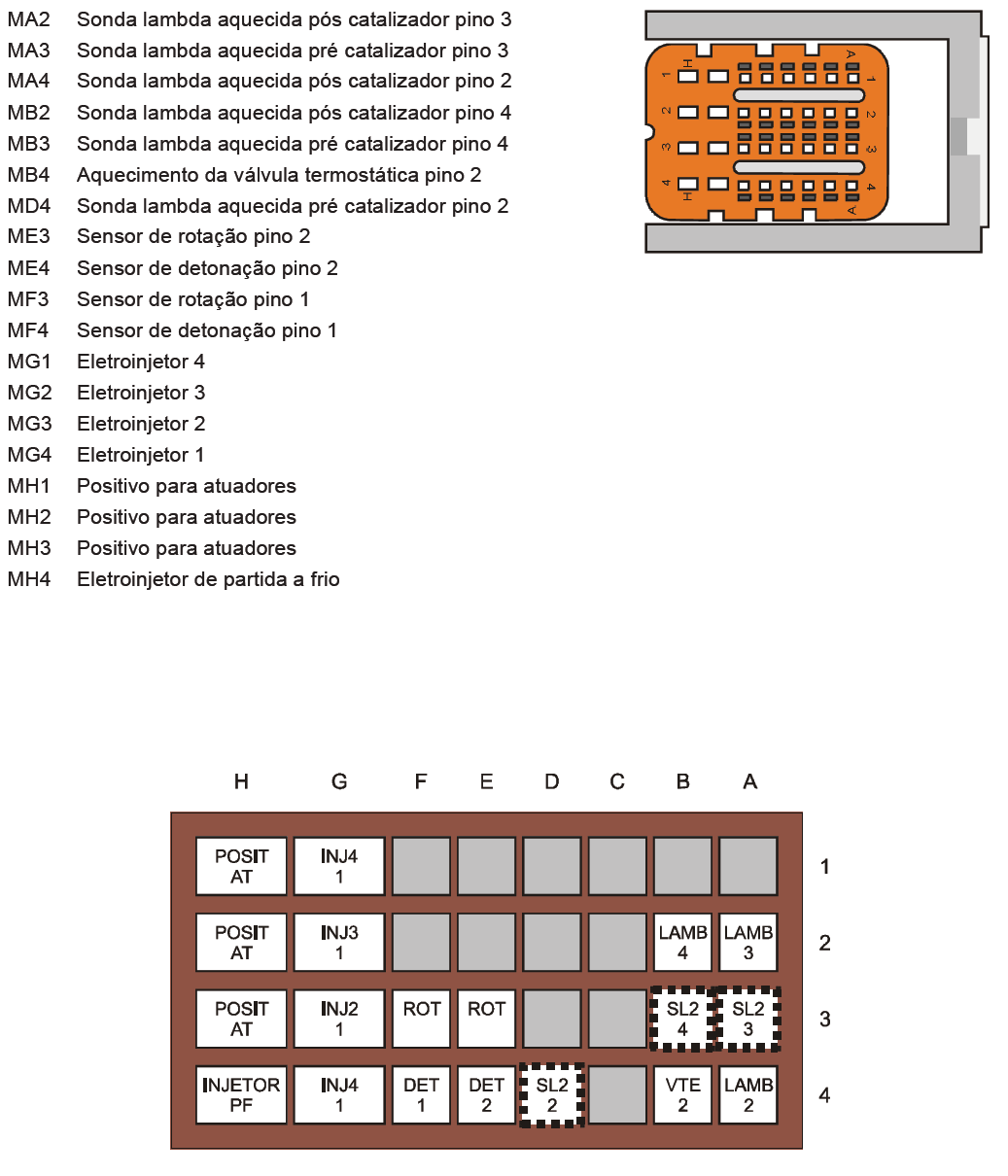 MA2 Sonda lambda aquecida pós catalizador pino 3
MA3 Sonda lambda aquecida pré catalizador pino 3
MA4 Sonda lambda aquecida pós catalizador pino 2
MB2 Sonda lambda aquecida pós catalizador pino 4
MB3 Sonda lambda aquecida pré catalizador pino 4
MB4 Aquecimento da válvula termostática pino 2
MD4 Sonda lambda aquecida pré catalizador pino 2
ME3 Sensor de rotação pino 2
ME4 Sensor de detonação pino 2
MF3 Sensor de rotação pino 1
MF4 Sensor de detonação pino 1
MG1 Eletroinjetor 4
MG2 Eletroinjetor 3
MG3 Eletroinjetor 2
MG4 Eletroinjetor 1
MH1 Positivo para atuadores
MH2 Positivo para atuadores
MH3 Positivo para atuadores
MH4 Eletroinjetor de partida a frio

H 1 2 3 4 H A 1 2 3 4 A

| H | G | F | E | D | C | B | A | |
|---|---|---|---|---|---|---|---|---|
| POSIT AT | INJ4 1 | | | | | | | 1 |
| POSIT AT | INJ3 1 | | | | | LAMB 4 | LAMB 3 | 2 |
| POSIT AT | INJ2 1 | ROT | ROT | | | SL2 4 | SL2 3 | 3 |
| INJETOR PF | INJ4 1 | DET 1 | DET 2 | SL2 2 | | VTE 2 | LAMB 2 | 4 |