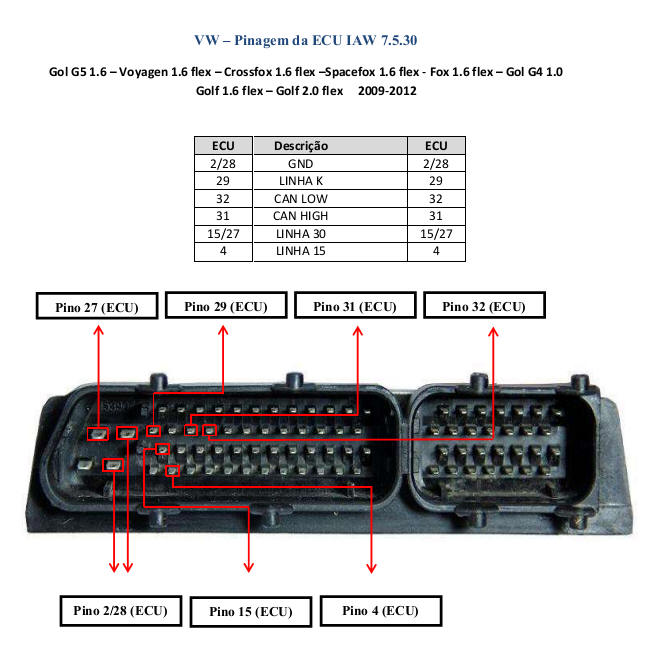 VW – Pinagem da ECU IAW 7.5.30

Gol G5 1.6 – Voyagen 1.6 flex – Crossfox 1.6 flex –Spacefox 1.6 flex - Fox 1.6 flex – Gol G4 1.0 Golf 1.6 flex – Golf 2.0 flex 2009-2012

| ECU | Descrição | ECU |
|---|---|---|
| 2/28 | GND | 2/28 |
| 29 | LINHA K | 29 |
| 32 | CAN LOW | 32 |
| 31 | CAN HIGH | 31 |
| 15/27 | LINHA 30 | 15/27 |
| 4 | LINHA 15 | 4 |

Pino 27 (ECU)

Pino 29 (ECU)

Pino 31 (ECU)

Pino 32 (ECU)

Pino 2/28 (ECU)

Pino 15 (ECU)

Pino 4 (ECU)