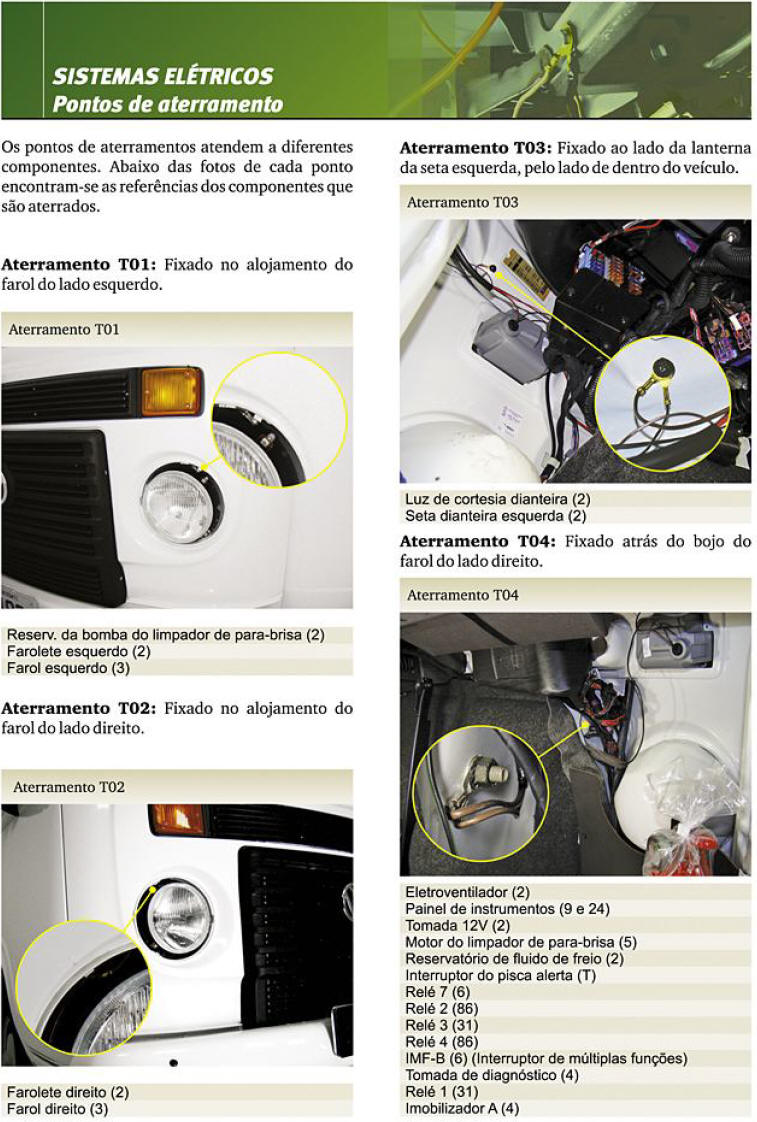 SISTEMAS ELÉTRICOS
Pontos de aterramento

Os pontos de aterramentos atendem a diferentes componentes. Abaixo das fotos de cada ponto encontram-se as referências dos componentes que são aterrados.

Aterramento T01: Fixado no alojamento do farol do lado esquerdo.

Aterramento T01

Reserv. da bomba do limpador de para-brisa (2)
Farolete esquerdo (2)
Farol esquerdo (3)

Aterramento T02: Fixado no alojamento do farol do lado direito.

Aterramento T02

Farolete direito (2)
Farol direito (3)

Aterramento T03: Fixado ao lado da lanterna da seta esquerda, pelo lado de dentro do veículo.

Aterramento T03

Luz de cortesia dianteira (2)
Seta dianteira esquerda (2)

Aterramento T04: Fixado atrás do bojo do farol do lado direito.

Aterramento T04

Eletroventilador (2)
Painel de instrumentos (9 e 24)
Tomada 12V (2)
Motor do limpador de para-brisa (5)
Reservatório de fluido de freio (2)
Interruptor do pisca alerta (T)
Relé 7 (6)
Relé 2 (86)
Relé 3 (31)
Relé 4 (86)
IMF-B (6) (Interruptor de múltiplas funções)
Tomada de diagnóstico (4)
Relé 1 (31)
Imobilizador A (4)