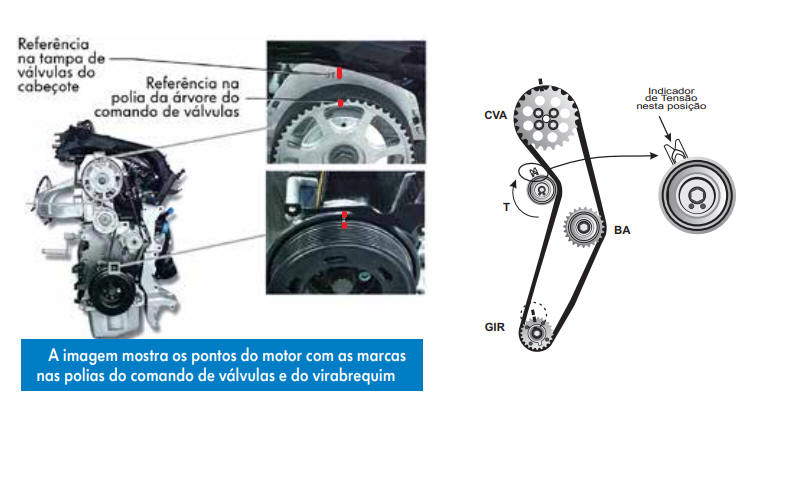 Referência na tampa de válvulas do cabeçote

Referência na polia da árvore do comando de válvulas

A imagem mostra os pontos do motor com as marcas nas polias do comando de válvulas e do virabrequim

CVA

Indicador de Tensão nesta posição

T

BA

GIR