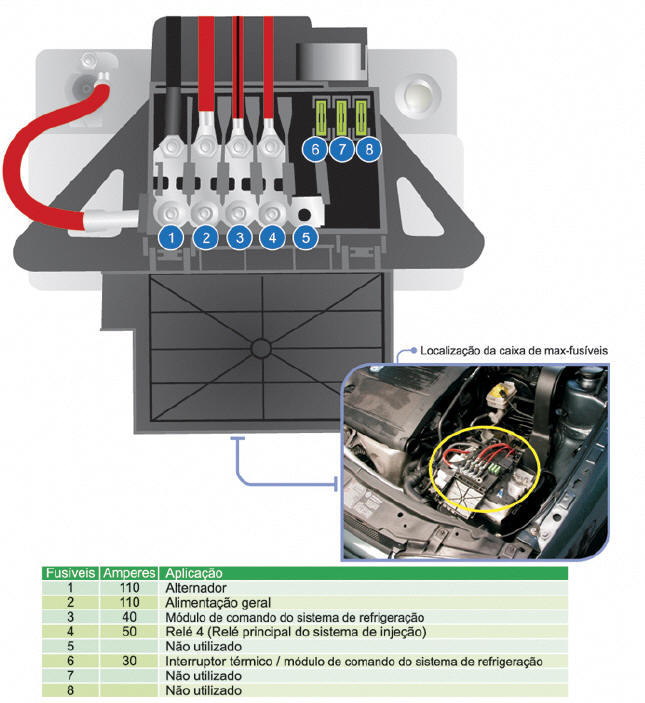 6 7 8

1 2 3 4 5

Localização da caixa de max-fusíveis

| Fusíveis | Amperes | Aplicação |
|---|---|---|
| 1 | 110 | Alternador |
| 2 | 110 | Alimentação geral |
| 3 | 40 | Módulo de comando do sistema de refrigeração |
| 4 | 50 | Relé 4 (Relé principal do sistema de injeção) |
| 5 | | Não utilizado |
| 6 | 30 | Interruptor térmico / módulo de comando do sistema de refrigeração |
| 7 | | Não utilizado |
| 8 | | Não utilizado |