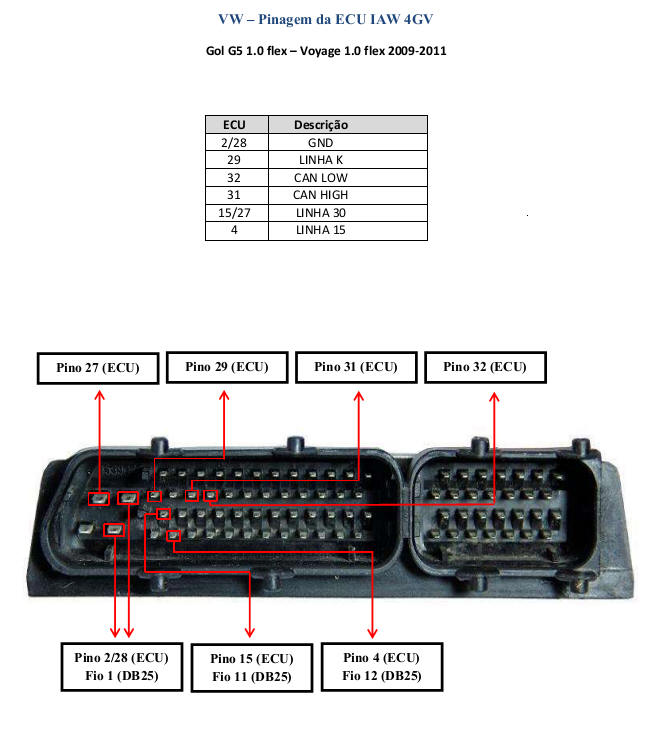 VW – Pinagem da ECU IAW 4GV

Gol G5 1.0 flex – Voyage 1.0 flex 2009-2011

| ECU | Descrição |
|---|---|
| 2/28 | GND |
| 29 | LINHA K |
| 32 | CAN LOW |
| 31 | CAN HIGH |
| 15/27 | LINHA 30 |
| 4 | LINHA 15 |

Pino 27 (ECU)

Pino 29 (ECU)

Pino 31 (ECU)

Pino 32 (ECU)

Pino 2/28 (ECU)
Fio 1 (DB25)

Pino 15 (ECU)
Fio 11 (DB25)

Pino 4 (ECU)
Fio 12 (DB25)