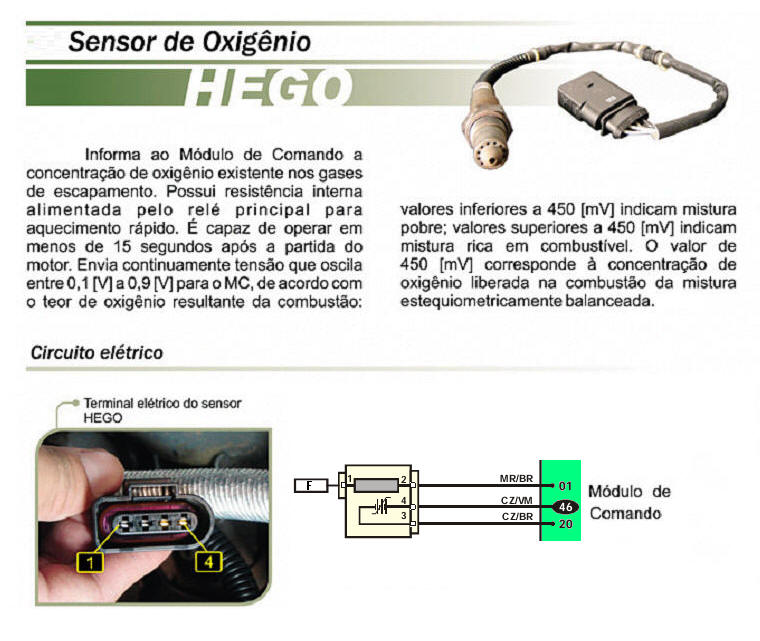 Sensor de Oxigênio

HEGO

Informa ao Módulo de Comando a concentração de oxigênio existente nos gases de escapamento. Possui resistência interna alimentada pelo relé principal para aquecimento rápido. É capaz de operar em menos de 15 segundos após a partida do motor. Envia continuamente tensão que oscila entre 0,1 [V] a 0,9 [V] para o MC, de acordo com o teor de oxigênio resultante da combustão: valores inferiores a 450 [mV] indicam mistura pobre; valores superiores a 450 [mV] indicam mistura rica em combustível. O valor de 450 [mV] corresponde à concentração de oxigênio liberada na combustão da mistura estequiometricamente balanceada.

Circuito elétrico

Terminal elétrico do sensor HEGO

1

4

F

1

2

4

3

MR/BR

CZ/VM

CZ/BR

01

46

20

Módulo de Comando