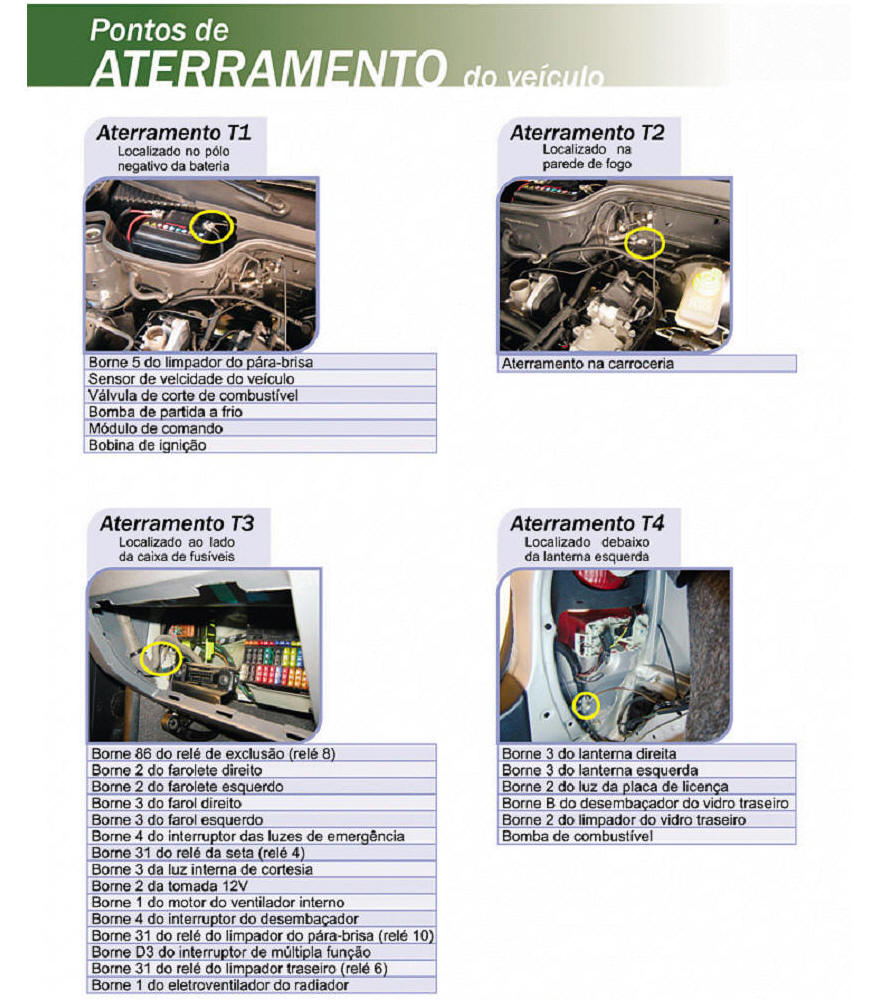 Pontos de
ATERRAMENTO do veículo

Aterramento T1
Localizado no pólo negativo da bateria

| Borne 5 do limpador do pára-brisa |
|---|
| Sensor de velcidade do veículo |
| Válvula de corte de combustível |
| Bomba de partida a frio |
| Módulo de comando |
| Bobina de ignição |

Aterramento T2
Localizado na parede de fogo

| Aterramento na carroceria |
|---|

Aterramento T3
Localizado ao lado da caixa de fusíveis

| Borne 86 do relé de exclusão (relé 8) |
|---|
| Borne 2 do farolete direito |
| Borne 2 do farolete esquerdo |
| Borne 3 do farol direito |
| Borne 3 do farol esquerdo |
| Borne 4 do interruptor das luzes de emergência |
| Borne 31 do relé da seta (relé 4) |
| Borne 3 da luz interna de cortesia |
| Borne 2 da tomada 12V |
| Borne 1 do motor do ventilador interno |
| Borne 4 do interruptor do desembaçador |
| Borne 31 do relé do limpador do pára-brisa (relé 10) |
| Borne D3 do interruptor de múltipla função |
| Borne 31 do relé do limpador traseiro (relé 6) |
| Borne 1 do eletroventilador do radiador |

Aterramento T4
Localizado debaixo da lanterna esquerda

| Borne 3 do lanterna direita |
|---|
| Borne 3 do lanterna esquerda |
| Borne 2 do luz da placa de licença |
| Borne B do desembaçador do vidro traseiro |
| Borne 2 do limpador do vidro traseiro |
| Bomba de combustível |