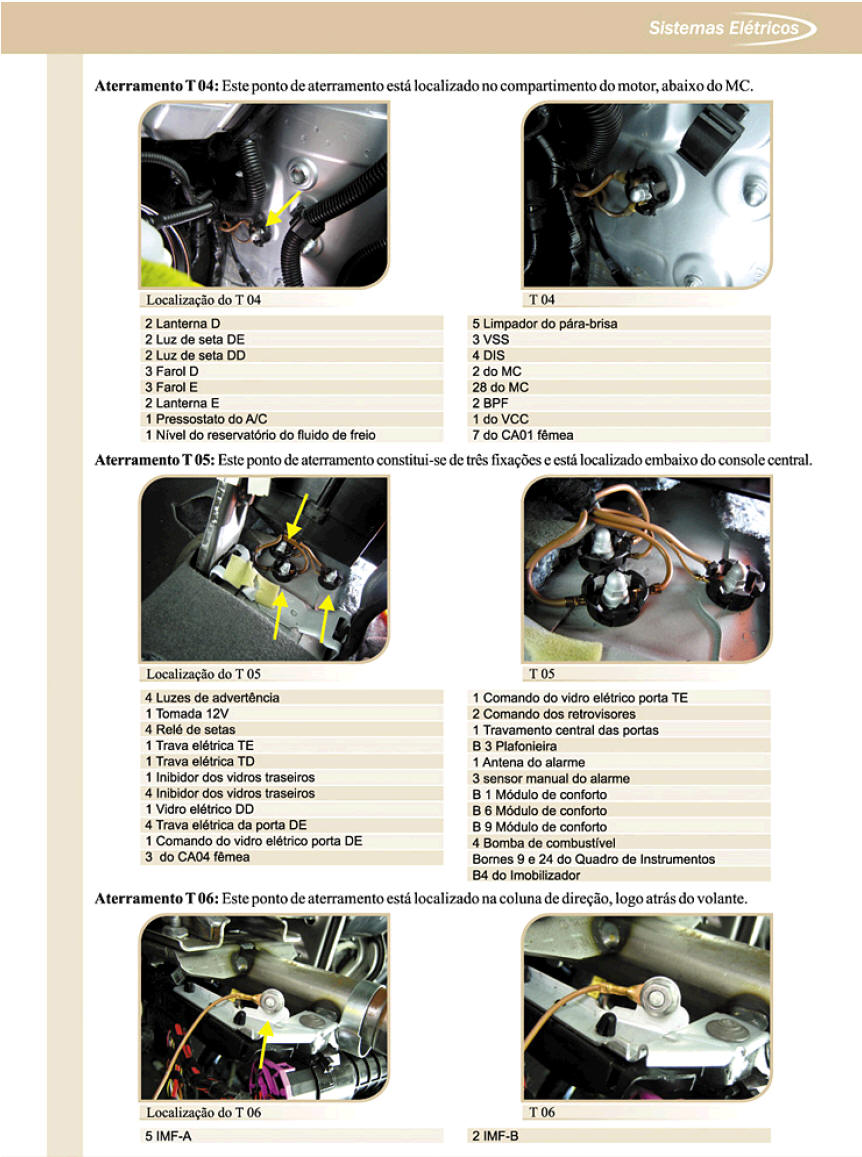 Sistemas Elétricos

**Aterramento T 04:** Este ponto de aterramento está localizado no compartimento do motor, abaixo do MC.

Localização do T 04

T 04

2 Lanterna D
2 Luz de seta DE
2 Luz de seta DD
3 Farol D
3 Farol E
2 Lanterna E
1 Pressostato do A/C
1 Nível do reservatório do fluido de freio

5 Limpador do pára-brisa
3 VSS
4 DIS
2 do MC
28 do MC
2 BPF
1 do VCC
7 do CA01 fêmea

**Aterramento T 05:** Este ponto de aterramento constitui-se de três fixações e está localizado embaixo do console central.

Localização do T 05

T 05

4 Luzes de advertência
1 Tomada 12V
4 Relé de setas
1 Trava elétrica TE
1 Trava elétrica TD
1 Inibidor dos vidros traseiros
4 Inibidor dos vidros traseiros
1 Vidro elétrico DD
4 Trava elétrica da porta DE
1 Comando do vidro elétrico porta DE
3 do CA04 fêmea

1 Comando do vidro elétrico porta TE
2 Comando dos retrovisores
1 Travamento central das portas
B 3 Plafonieira
1 Antena do alarme
3 sensor manual do alarme
B 1 Módulo de conforto
B 6 Módulo de conforto
B 9 Módulo de conforto
4 Bomba de combustível
Bornes 9 e 24 do Quadro de Instrumentos
B4 do Imobilizador

**Aterramento T 06:** Este ponto de aterramento está localizado na coluna de direção, logo atrás do volante.

Localização do T 06

T 06

5 IMF-A

2 IMF-B