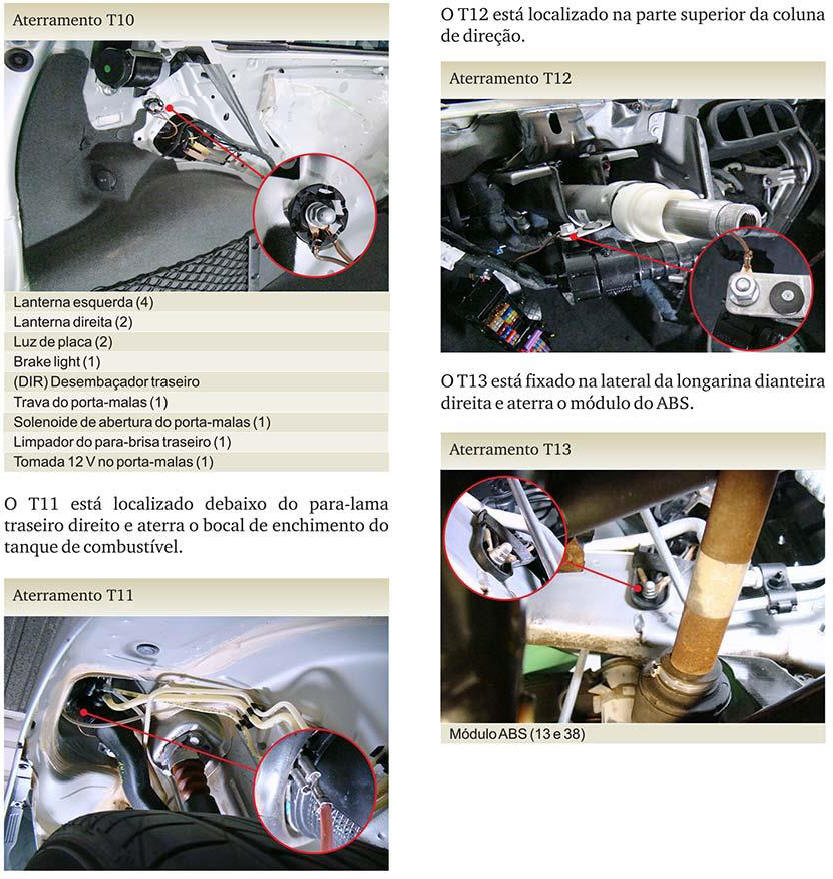 Aterramento T10

Lanterna esquerda (4)
Lanterna direita (2)
Luz de placa (2)
Brake light (1)
(DIR) Desembaçador traseiro
Trava do porta-malas (1)
Solenoide de abertura do porta-malas (1)
Limpador do para-brisa traseiro (1)
Tomada 12 V no porta-malas (1)

O T11 está localizado debaixo do para-lama traseiro direito e aterra o bocal de enchimento do tanque de combustível.

Aterramento T11

O T12 está localizado na parte superior da coluna de direção.

Aterramento T12

O T13 está fixado na lateral da longarina dianteira direita e aterra o módulo do ABS.

Aterramento T13

Módulo ABS (13 e 38)