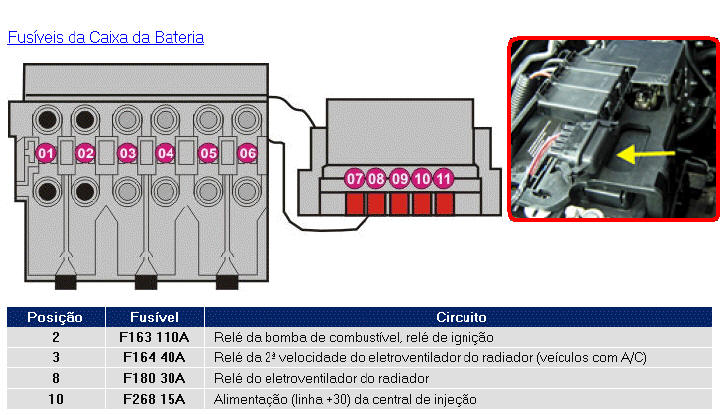 Fusíveis da Caixa da Bateria

01 02 03 04 05 06

07 08 09 10 11

| Posição | Fusível | Circuito |
|---|---|---|
| 2 | F163 110A | Relé da bomba de combustível, relé de ignição |
| 3 | F164 40A | Relé da 2ª velocidade do eletroventilador do radiador (veículos com A/C) |
| 8 | F180 30A | Relé do eletroventilador do radiador |
| 10 | F268 15A | Alimentação (linha +30) da central de injeção |