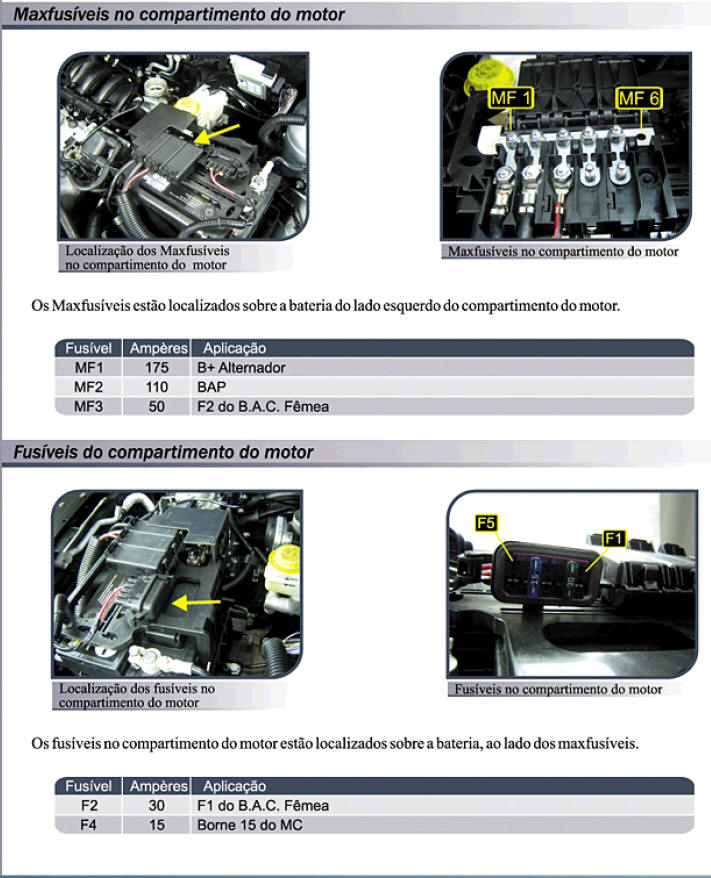 Maxfusíveis no compartimento do motor

MF 1
MF 6

Localização dos Maxfusíveis no compartimento do motor

Maxfusíveis no compartimento do motor

Os Maxfusíveis estão localizados sobre a bateria do lado esquerdo do compartimento do motor.

| Fusível | Ampères | Aplicação |
|---|---|---|
| MF1 | 175 | B+ Alternador |
| MF2 | 110 | BAP |
| MF3 | 50 | F2 do B.A.C. Fêmea |

Fusíveis do compartimento do motor

F5
F1

Localização dos fusíveis no compartimento do motor

Fusíveis no compartimento do motor

Os fusíveis no compartimento do motor estão localizados sobre a bateria, ao lado dos maxfusíveis.

| Fusível | Ampères | Aplicação |
|---|---|---|
| F2 | 30 | F1 do B.A.C. Fêmea |
| F4 | 15 | Borne 15 do MC |