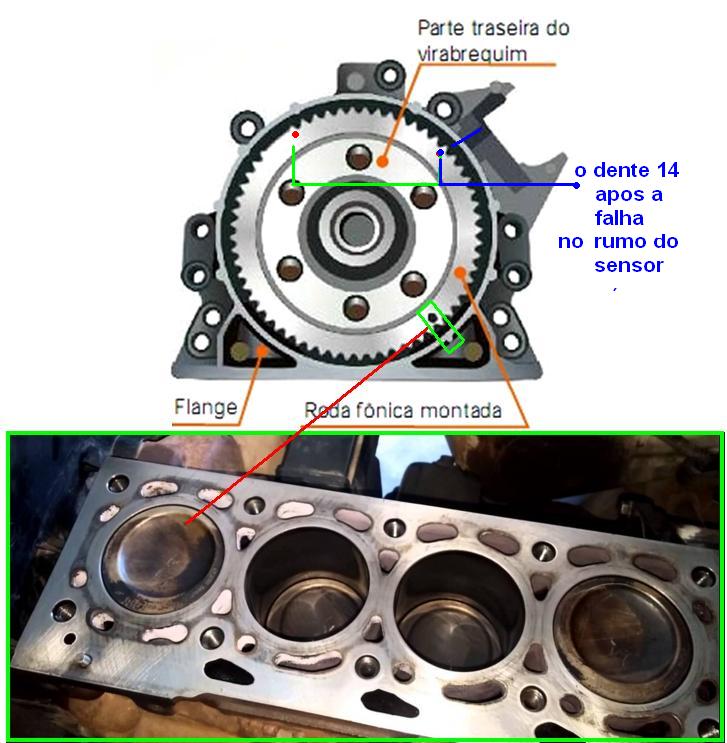 Parte traseira do virabrequim

o dente 14 apos a falha no rumo do sensor

Flange

Roda fônica montada