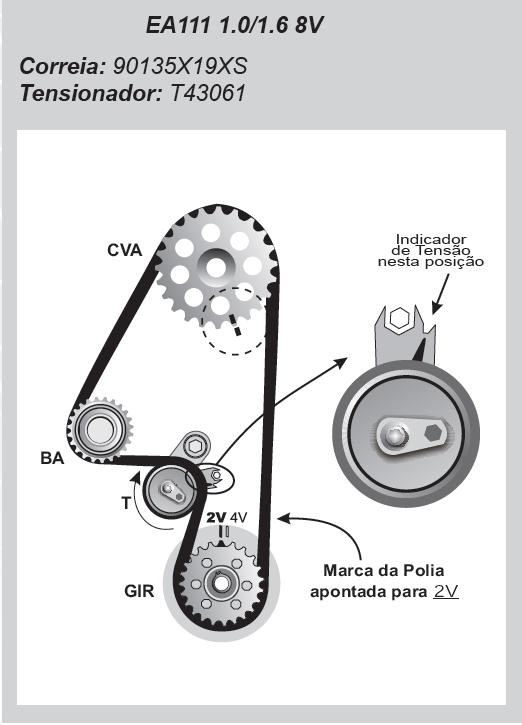 EA111 1.0/1.6 8V

Correia: 90135X19XS
Tensionador: T43061

CVA

Indicador de Tensão nesta posição

BA

T

2V 4V

GIR

Marca da Polia apontada para 2V