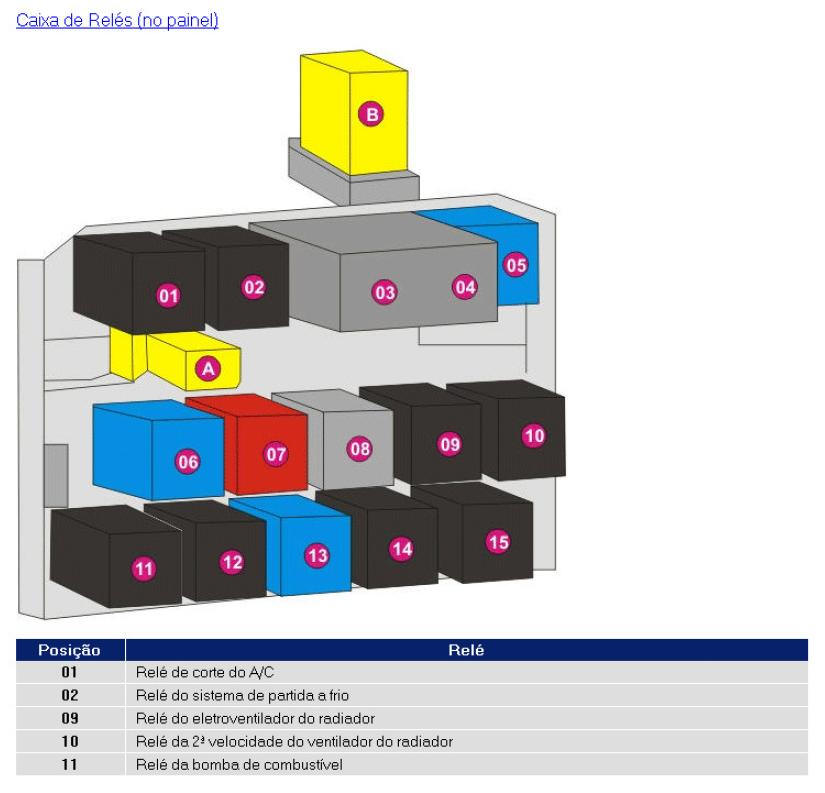 Caixa de Relés (no painel)

B

01
02
03
04
05

A

06
07
08
09
10

11
12
13
14
15

| Posição | Relé |
|---|---|
| 01 | Relé de corte do A/C |
| 02 | Relé do sistema de partida a frio |
| 09 | Relé do eletroventilador do radiador |
| 10 | Relé da 2ª velocidade do ventilador do radiador |
| 11 | Relé da bomba de combustível |