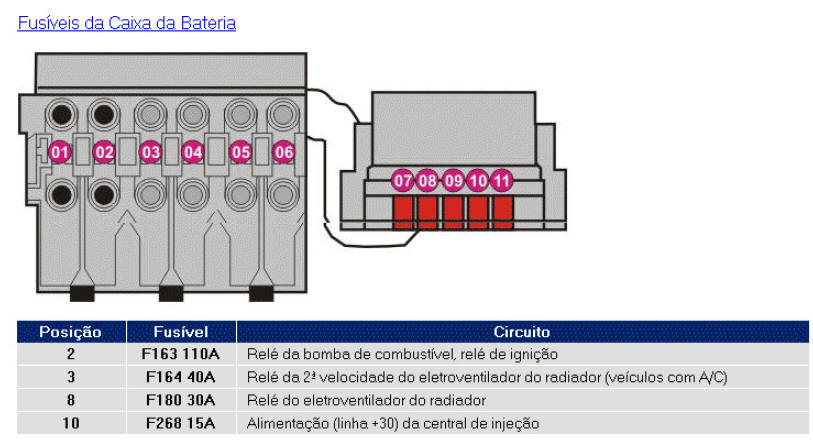 Fusíveis da Caixa da Bateria

01 02 03 04 05 06

07 08 09 10 11

| Posição | Fusível | Circuito |
|---|---|---|
| 2 | F163 110A | Relé da bomba de combustível, relé de ignição |
| 3 | F164 40A | Relé da 2ª velocidade do eletroventilador do radiador (veículos com A/C) |
| 8 | F180 30A | Relé do eletroventilador do radiador |
| 10 | F268 15A | Alimentação (linha +30) da central de injeção |