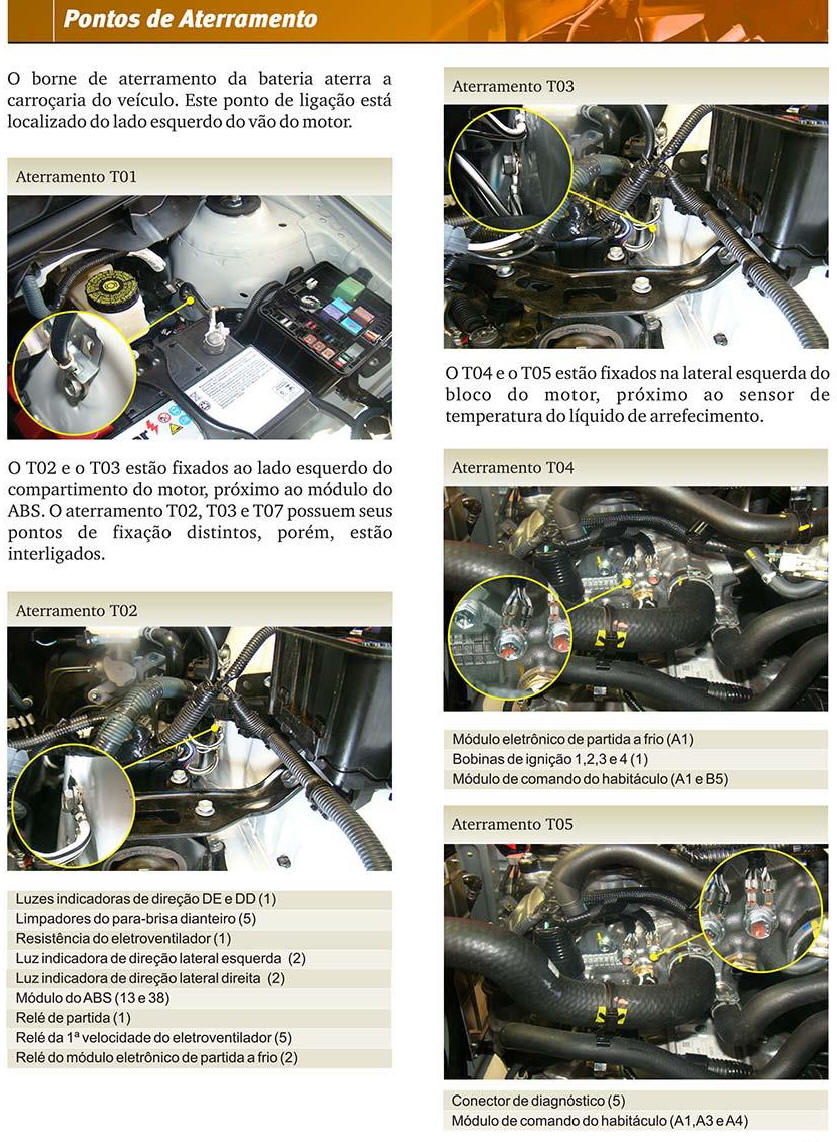 Pontos de Aterramento

O borne de aterramento da bateria aterra a carroçaria do veículo. Este ponto de ligação está localizado do lado esquerdo do vão do motor.

Aterramento T01

O T02 e o T03 estão fixados ao lado esquerdo do compartimento do motor, próximo ao módulo do ABS. O aterramento T02, T03 e T07 possuem seus pontos de fixação distintos, porém, estão interligados.

Aterramento T02

Luzes indicadoras de direção DE e DD (1)
Limpadores do para-brisa dianteiro (5)
Resistência do eletroventilador (1)
Luz indicadora de direção lateral esquerda (2)
Luz indicadora de direção lateral direita (2)
Módulo do ABS (13 e 38)
Relé de partida (1)
Relé da 1ª velocidade do eletroventilador (5)
Relé do módulo eletrônico de partida a frio (2)

Aterramento T03

O T04 e o T05 estão fixados na lateral esquerda do bloco do motor, próximo ao sensor de temperatura do líquido de arrefecimento.

Aterramento T04

Módulo eletrônico de partida a frio (A1)
Bobinas de ignição 1,2,3 e 4 (1)
Módulo de comando do habitáculo (A1 e B5)

Aterramento T05

Conector de diagnóstico (5)
Módulo de comando do habitáculo (A1,A3 e A4)