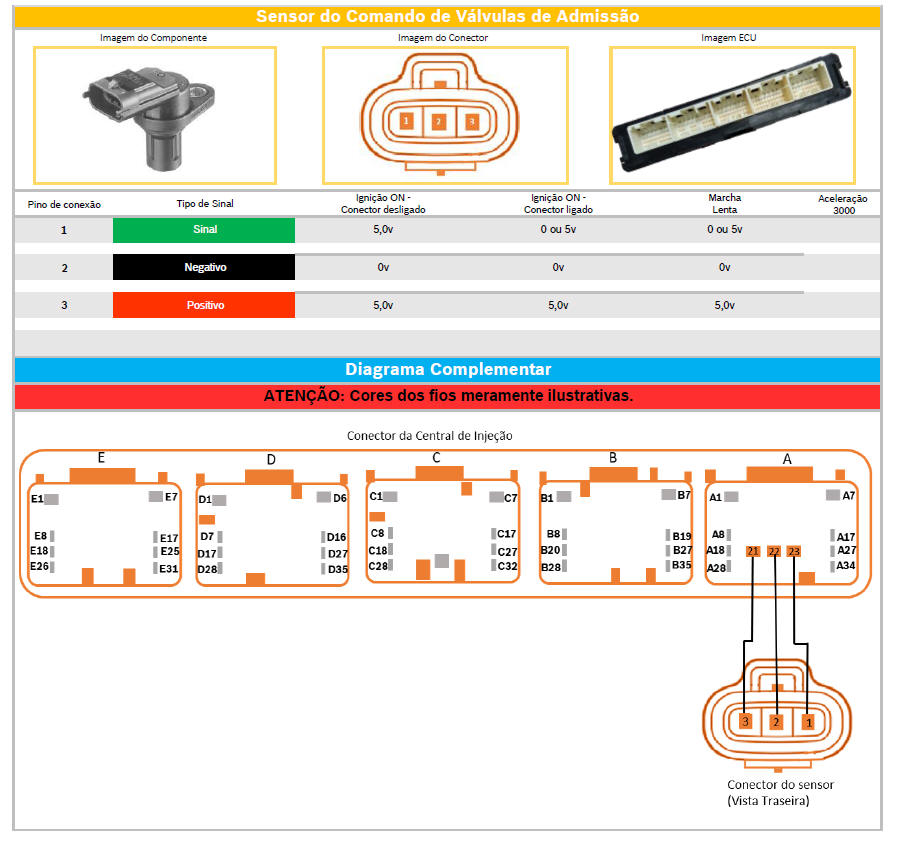 Sensor do Comando de Válvulas de Admissão

Imagem do Componente

Imagem do Conector

1 2 3

Imagem ECU

| Pino de conexão | Tipo de Sinal | Ignição ON - Conector desligado | Ignição ON - Conector ligado | Marcha Lenta | Aceleração 3000 |
|---|---|---|---|---|---|
| 1 | Sinal | 5,0v | 0 ou 5v | 0 ou 5v | |
| 2 | Negativo | 0v | 0v | 0v | |
| 3 | Positivo | 5,0v | 5,0v | 5,0v | |

Diagrama Complementar

ATENÇÃO: Cores dos fios meramente ilustrativas.

Conector da Central de Injeção

E
E1 E7
E8 E17
E18 E25
E26 E31

D
D1 D6
D7 D16
D17 D27
D28 D35

C
C1 C7
C8 C17
C18 C27
C28 C32

B
B1 B7
B8 B19
B20 B27
B28 B35

A
A1 A7
A8 A17
A18 A27
A28 A34
21 22 23

3 2 1

Conector do sensor
(Vista Traseira)