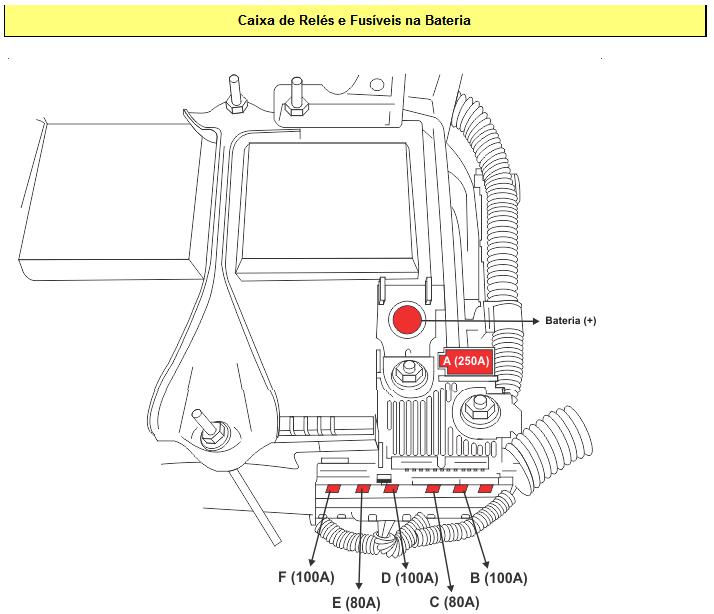 Caixa de Relés e Fusíveis na Bateria

Bateria (+)

A (250A)

F (100A)

E (80A)

D (100A)

C (80A)

B (100A)