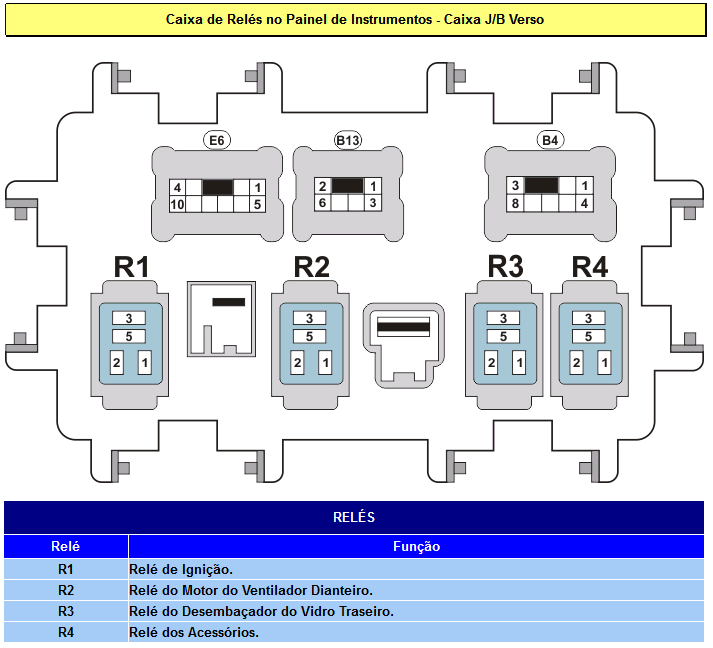 Caixa de Relés no Painel de Instrumentos - Caixa J/B Verso

E6
4 1
10 5

B13
2 1
6 3

B4
3 1
8 4

R1
3
5
2 1

R2
3
5
2 1

R3
3
5
2 1

R4
3
5
2 1

RELÉS

| Relé | Função |
|---|---|
| R1 | Relé de Ignição. |
| R2 | Relé do Motor do Ventilador Dianteiro. |
| R3 | Relé do Desembaçador do Vidro Traseiro. |
| R4 | Relé dos Acessórios. |