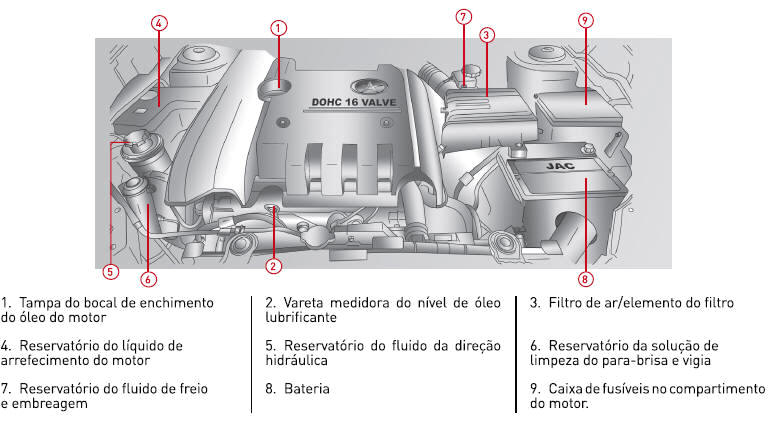 4
1
7
3
9
DOHC 16 VALVE
JAC
5
6
2
8

1. Tampa do bocal de enchimento do óleo do motor

4. Reservatório do líquido de arrefecimento do motor

7. Reservatório do fluido de freio e embreagem

2. Vareta medidora do nível de óleo lubrificante

5. Reservatório do fluido da direção hidráulica

8. Bateria

3. Filtro de ar/elemento do filtro

6. Reservatório da solução de limpeza do para-brisa e vigia

9. Caixa de fusíveis no compartimento do motor.