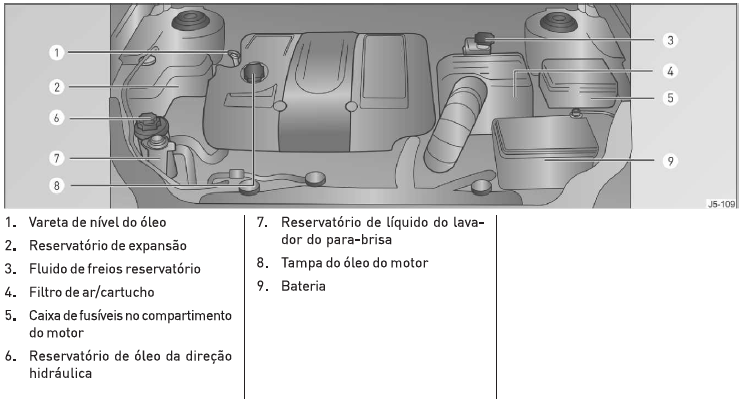 1
2
6
7
8
3
4
5
9
J5-109

1. Vareta de nível do óleo

2. Reservatório de expansão

3. Fluido de freios reservatório

4. Filtro de ar/cartucho

5. Caixa de fusíveis no compartimento do motor

6. Reservatório de óleo da direção hidráulica

7. Reservatório de líquido do lavador do para-brisa

8. Tampa do óleo do motor

9. Bateria