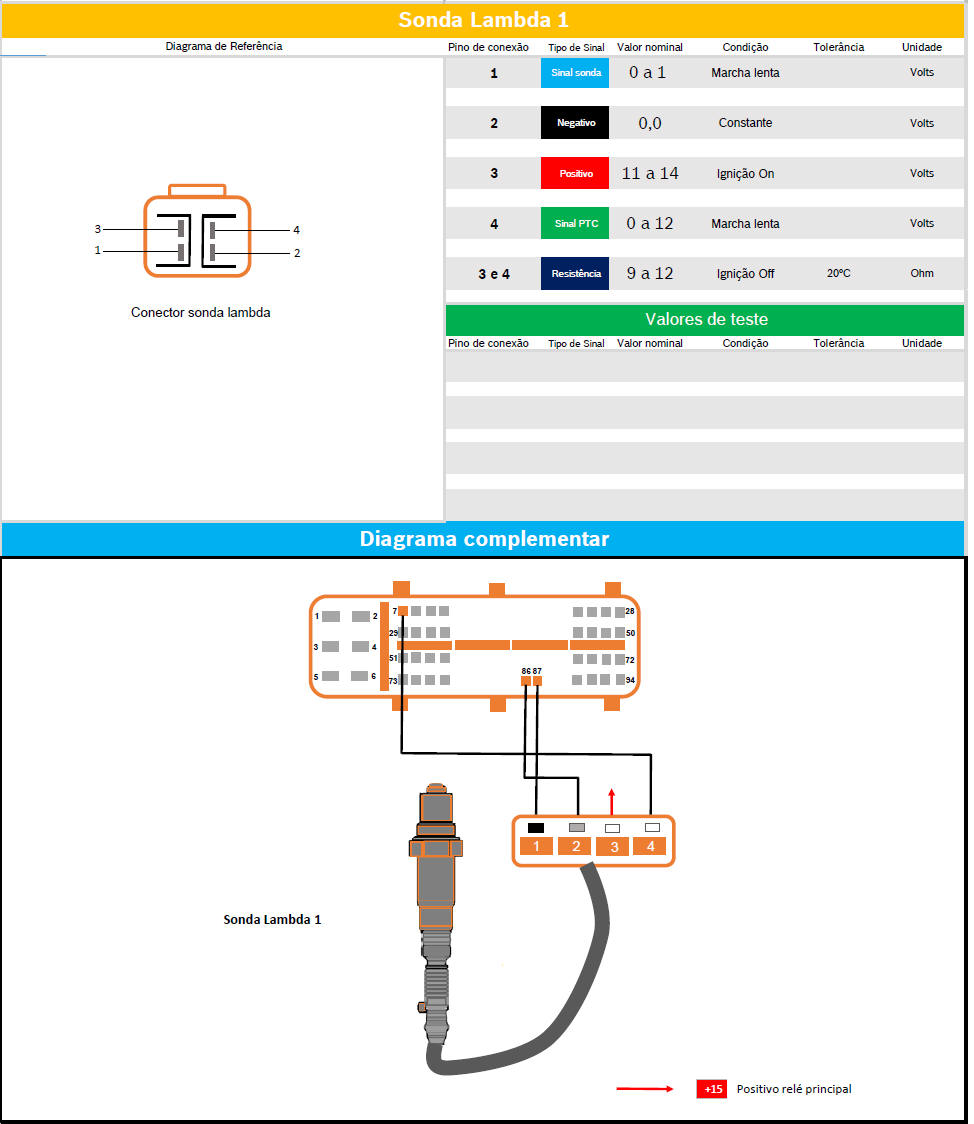 Sonda Lambda 1

Diagrama de Referência

3
1
4
2

Conector sonda lambda

| Pino de conexão | Tipo de Sinal | Valor nominal | Condição | Tolerância | Unidade |
|---|---|---|---|---|---|
| 1 | Sinal sonda | 0 a 1 | Marcha lenta | | Volts |
| 2 | Negativo | 0,0 | Constante | | Volts |
| 3 | Positivo | 11 a 14 | Ignição On | | Volts |
| 4 | Sinal PTC | 0 a 12 | Marcha lenta | | Volts |
| 3 e 4 | Resistência | 9 a 12 | Ignição Off | 20ºC | Ohm |

Valores de teste

| Pino de conexão | Tipo de Sinal | Valor nominal | Condição | Tolerância | Unidade |
|---|---|---|---|---|---|

Diagrama complementar

1 2 3 4 5 6 7 29 51 73 28 50 72 94 86 87

1 2 3 4

Sonda Lambda 1

+15 Positivo relé principal