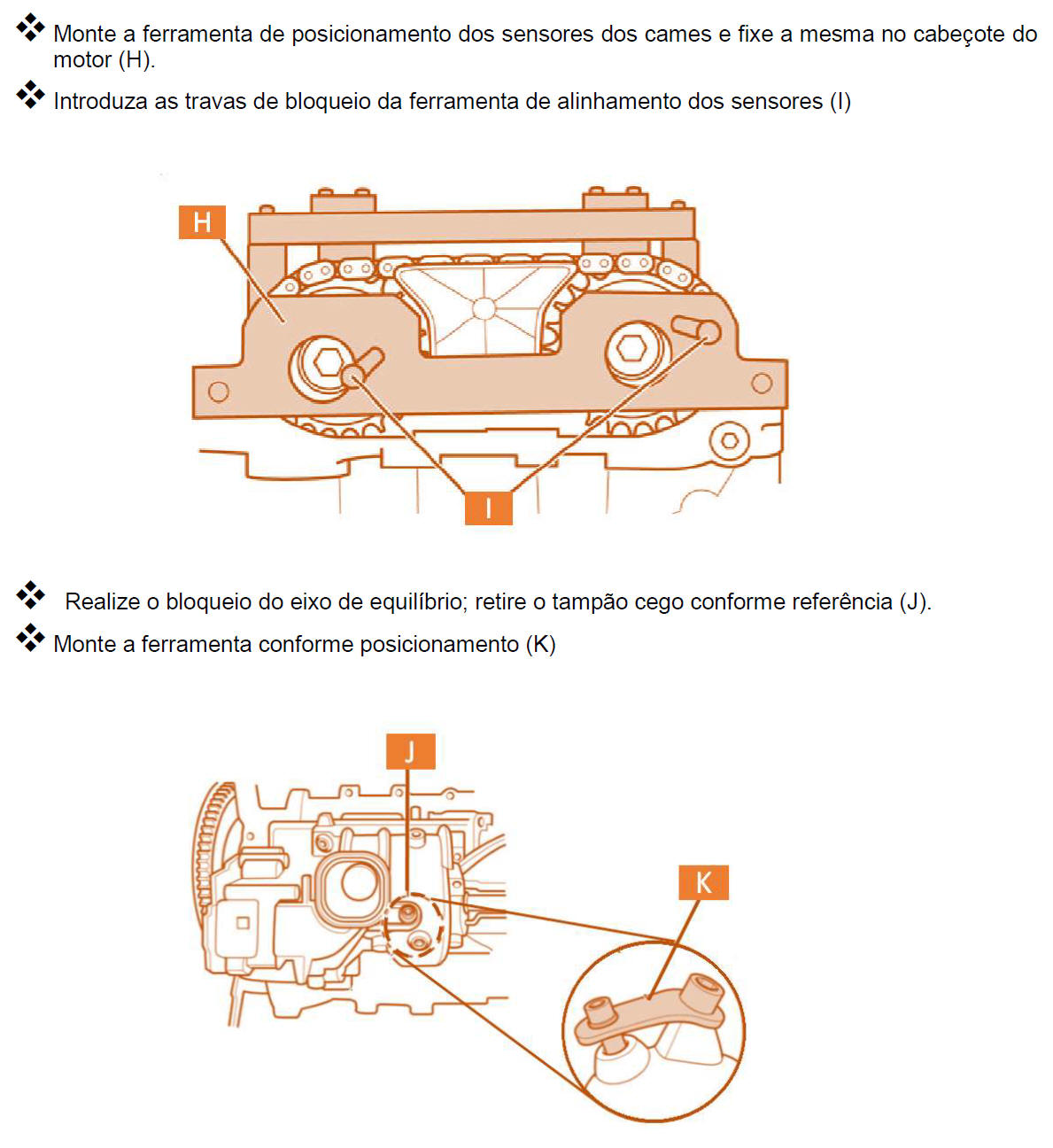 ❖ Monte a ferramenta de posicionamento dos sensores dos cames e fixe a mesma no cabeçote do motor (H).

❖ Introduza as travas de bloqueio da ferramenta de alinhamento dos sensores (I)

H

I

❖ Realize o bloqueio do eixo de equilíbrio; retire o tampão cego conforme referência (J).

❖ Monte a ferramenta conforme posicionamento (K)

J

K