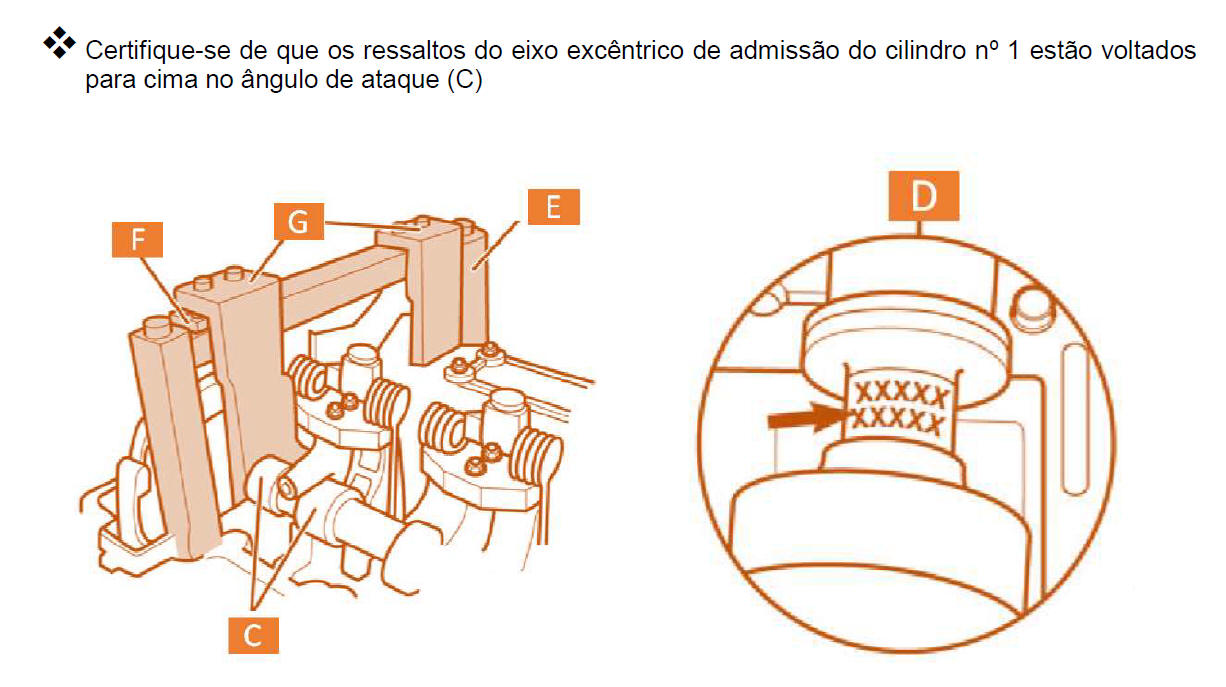 ❖ Certifique-se de que os ressaltos do eixo excêntrico de admissão do cilindro nº 1 estão voltados para cima no ângulo de ataque (C)

F
G
E
C

D
XXXXX
XXXXX