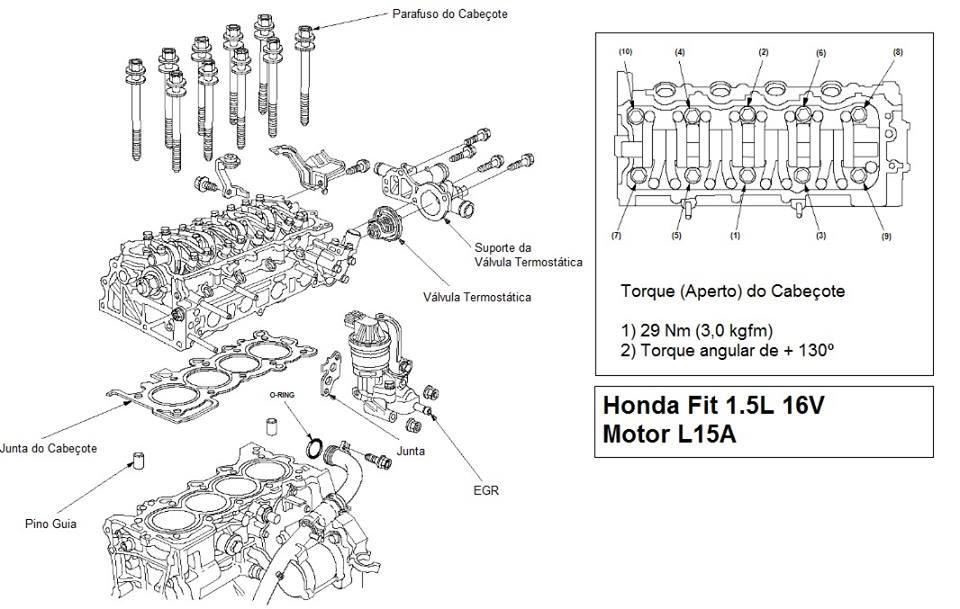 Parafuso do Cabeçote

Suporte da Válvula Termostática

Válvula Termostática

O-RING

Junta do Cabeçote

Junta

EGR

Pino Guia

(10) (4) (2) (6) (8)

(7) (5) (1) (3) (9)

Torque (Aperto) do Cabeçote

1) 29 Nm (3,0 kgfm)
2) Torque angular de + 130º

Honda Fit 1.5L 16V
Motor L15A