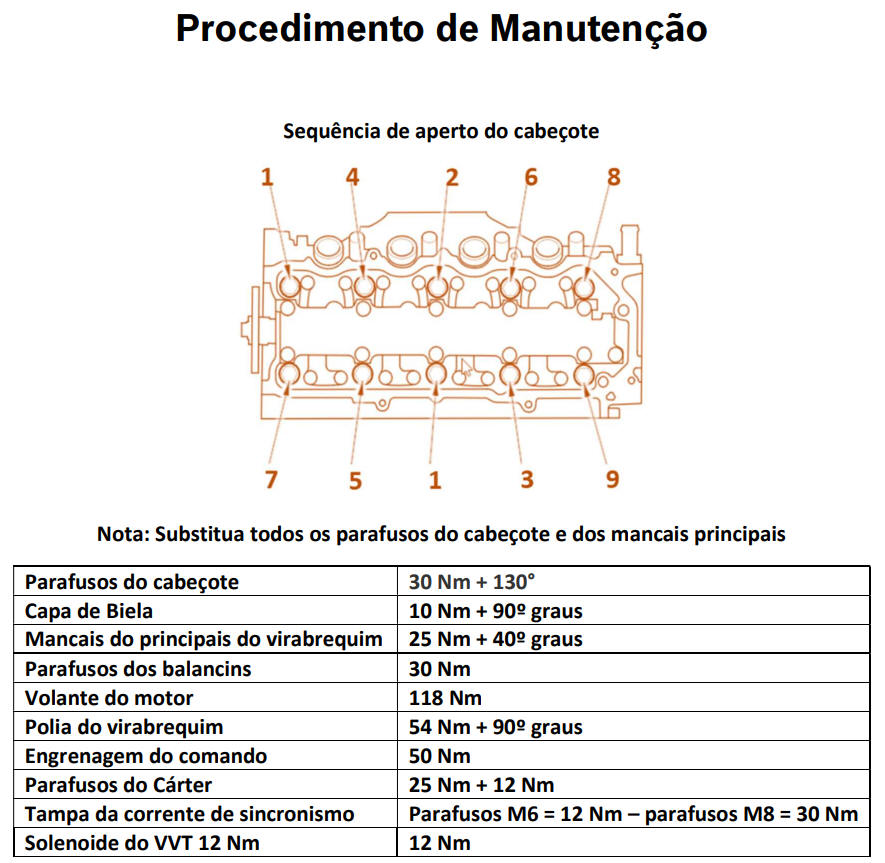 Procedimento de Manutenção

Sequência de aperto do cabeçote

1 4 2 6 8

7 5 1 3 9

Nota: Substitua todos os parafusos do cabeçote e dos mancais principais

| Parafusos do cabeçote | 30 Nm + 130° |
|---|---|
| Capa de Biela | 10 Nm + 90º graus |
| Mancais do principais do virabrequim | 25 Nm + 40º graus |
| Parafusos dos balancins | 30 Nm |
| Volante do motor | 118 Nm |
| Polia do virabrequim | 54 Nm + 90º graus |
| Engrenagem do comando | 50 Nm |
| Parafusos do Cárter | 25 Nm + 12 Nm |
| Tampa da corrente de sincronismo | Parafusos M6 = 12 Nm – parafusos M8 = 30 Nm |
| Solenoide do VVT 12 Nm | 12 Nm |