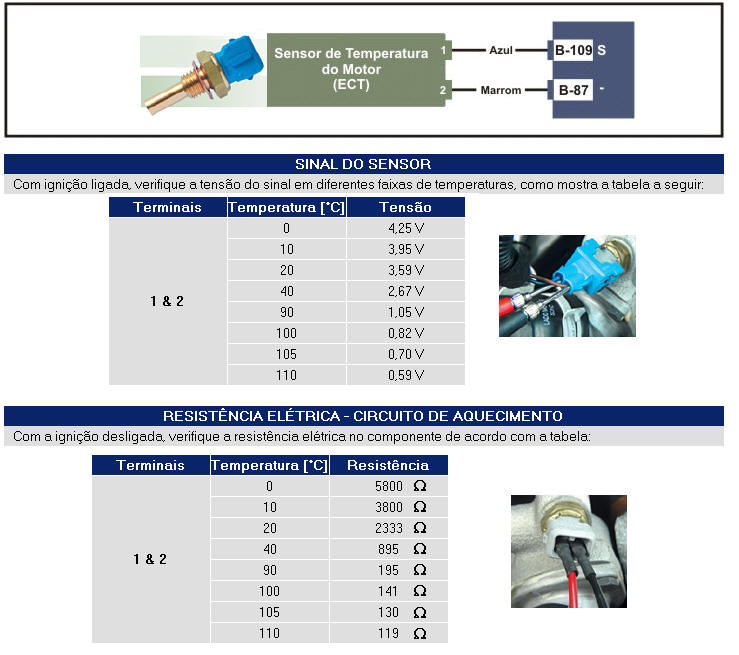 Sensor de Temperatura do Motor (ECT)

1 Azul B-109 S

2 Marrom B-87 -

SINAL DO SENSOR

Com ignição ligada, verifique a tensão do sinal em diferentes faixas de temperaturas, como mostra a tabela a seguir:

| Terminais | Temperatura [°C] | Tensão |
|---|---|---|
| 1 & 2 | 0 | 4,25 V |
| | 10 | 3,95 V |
| | 20 | 3,59 V |
| | 40 | 2,67 V |
| | 90 | 1,05 V |
| | 100 | 0,82 V |
| | 105 | 0,70 V |
| | 110 | 0,59 V |

RESISTÊNCIA ELÉTRICA - CIRCUITO DE AQUECIMENTO

Com a ignição desligada, verifique a resistência elétrica no componente de acordo com a tabela:

| Terminais | Temperatura [°C] | Resistência |
|---|---|---|
| 1 & 2 | 0 | 5800 Ω |
| | 10 | 3800 Ω |
| | 20 | 2333 Ω |
| | 40 | 895 Ω |
| | 90 | 195 Ω |
| | 100 | 141 Ω |
| | 105 | 130 Ω |
| | 110 | 119 Ω |