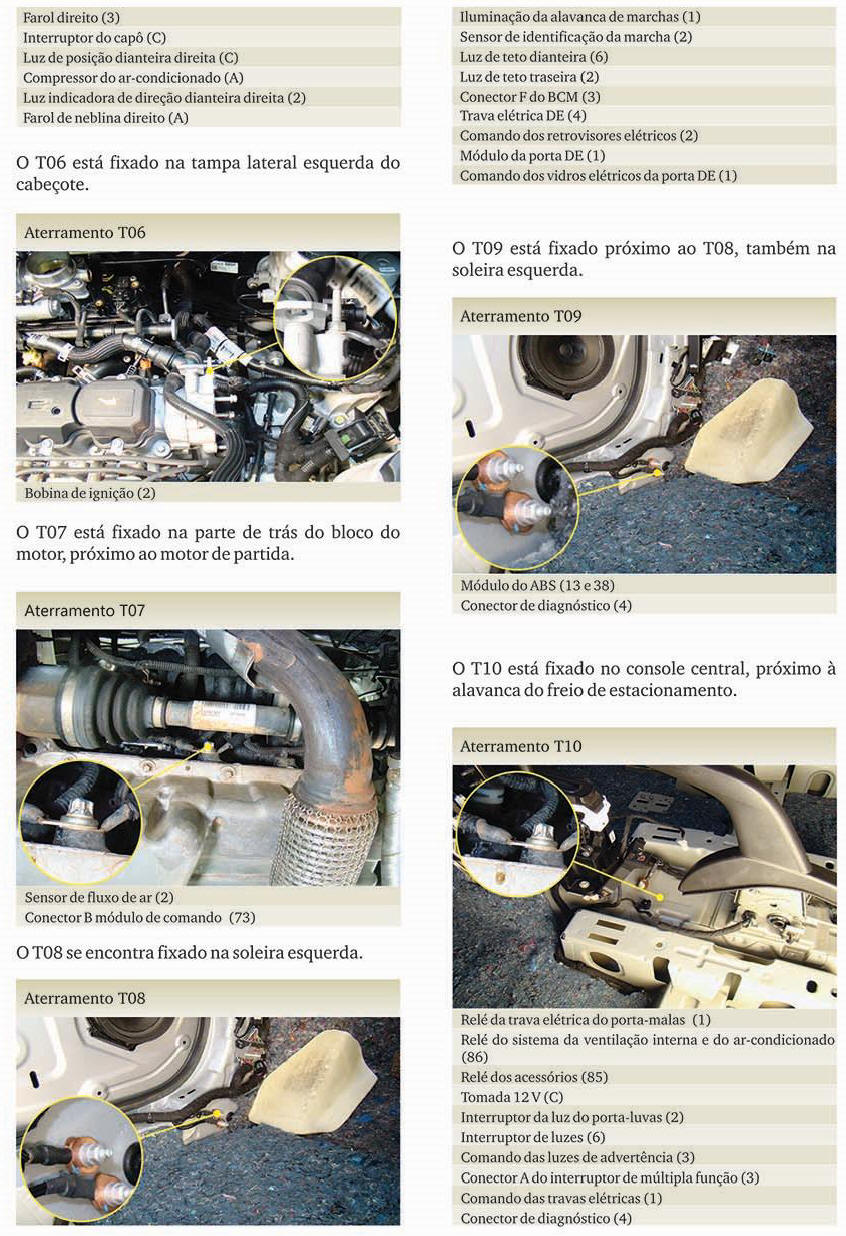 Farol direito (3)
Interruptor do capô (C)
Luz de posição dianteira direita (C)
Compressor do ar-condicionado (A)
Luz indicadora de direção dianteira direita (2)
Farol de neblina direito (A)

O T06 está fixado na tampa lateral esquerda do cabeçote.

Aterramento T06

Bobina de ignição (2)

O T07 está fixado na parte de trás do bloco do motor, próximo ao motor de partida.

Aterramento T07

Sensor de fluxo de ar (2)
Conector B módulo de comando (73)

O T08 se encontra fixado na soleira esquerda.

Aterramento T08

Iluminação da alavanca de marchas (1)
Sensor de identificação da marcha (2)
Luz de teto dianteira (6)
Luz de teto traseira (2)
Conector F do BCM (3)
Trava elétrica DE (4)
Comando dos retrovisores elétricos (2)
Módulo da porta DE (1)
Comando dos vidros elétricos da porta DE (1)

O T09 está fixado próximo ao T08, também na soleira esquerda.

Aterramento T09

Módulo do ABS (13 e 38)
Conector de diagnóstico (4)

O T10 está fixado no console central, próximo à alavanca do freio de estacionamento.

Aterramento T10

Relé da trava elétrica do porta-malas (1)
Relé do sistema da ventilação interna e do ar-condicionado (86)
Relé dos acessórios (85)
Tomada 12 V (C)
Interruptor da luz do porta-luvas (2)
Interruptor de luzes (6)
Comando das luzes de advertência (3)
Conector A do interruptor de múltipla função (3)
Comando das travas elétricas (1)
Conector de diagnóstico (4)