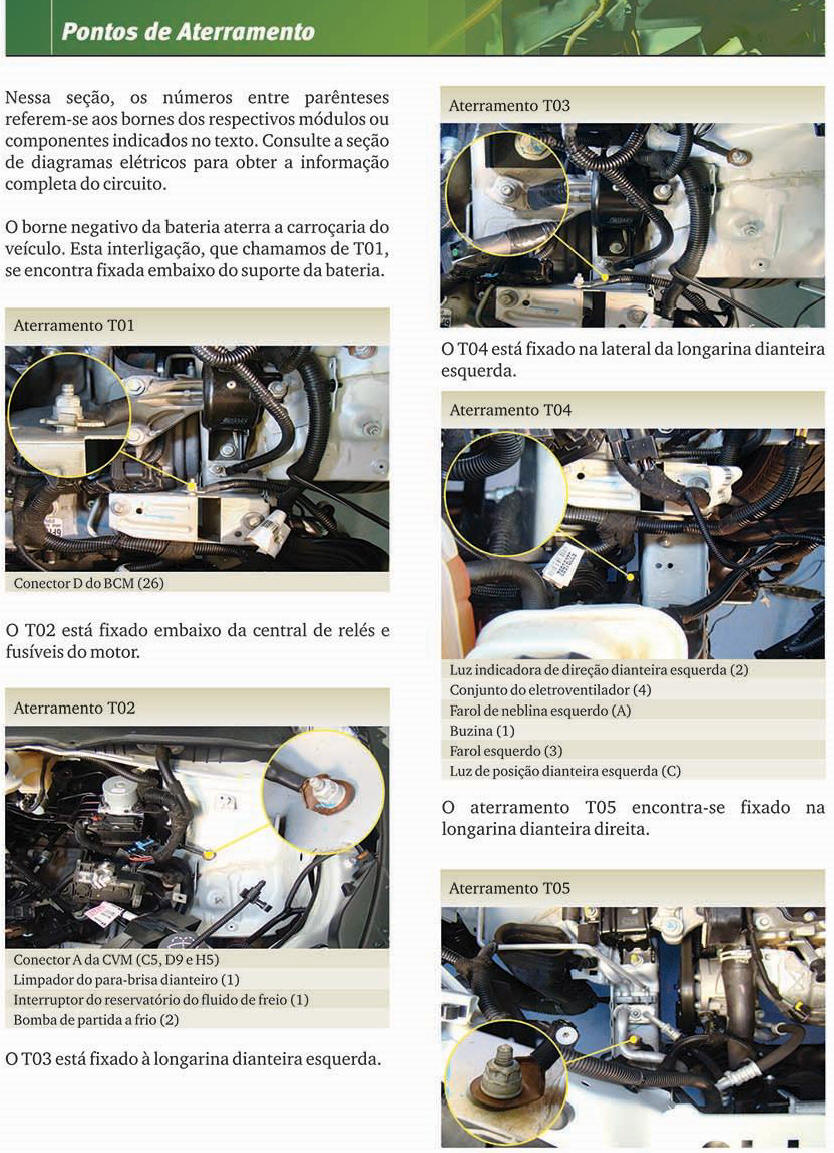 Pontos de Aterramento

Nessa seção, os números entre parênteses referem-se aos bornes dos respectivos módulos ou componentes indicados no texto. Consulte a seção de diagramas elétricos para obter a informação completa do circuito.

O borne negativo da bateria aterra a carroçaria do veículo. Esta interligação, que chamamos de T01, se encontra fixada embaixo do suporte da bateria.

Aterramento T01

Conector D do BCM (26)

O T02 está fixado embaixo da central de relés e fusíveis do motor.

Aterramento T02

Conector A da CVM (C5, D9 e H5)
Limpador do para-brisa dianteiro (1)
Interruptor do reservatório do fluido de freio (1)
Bomba de partida a frio (2)

O T03 está fixado à longarina dianteira esquerda.

Aterramento T03

O T04 está fixado na lateral da longarina dianteira esquerda.

Aterramento T04

Luz indicadora de direção dianteira esquerda (2)
Conjunto do eletroventilador (4)
Farol de neblina esquerdo (A)
Buzina (1)
Farol esquerdo (3)
Luz de posição dianteira esquerda (C)

O aterramento T05 encontra-se fixado na longarina dianteira direita.

Aterramento T05