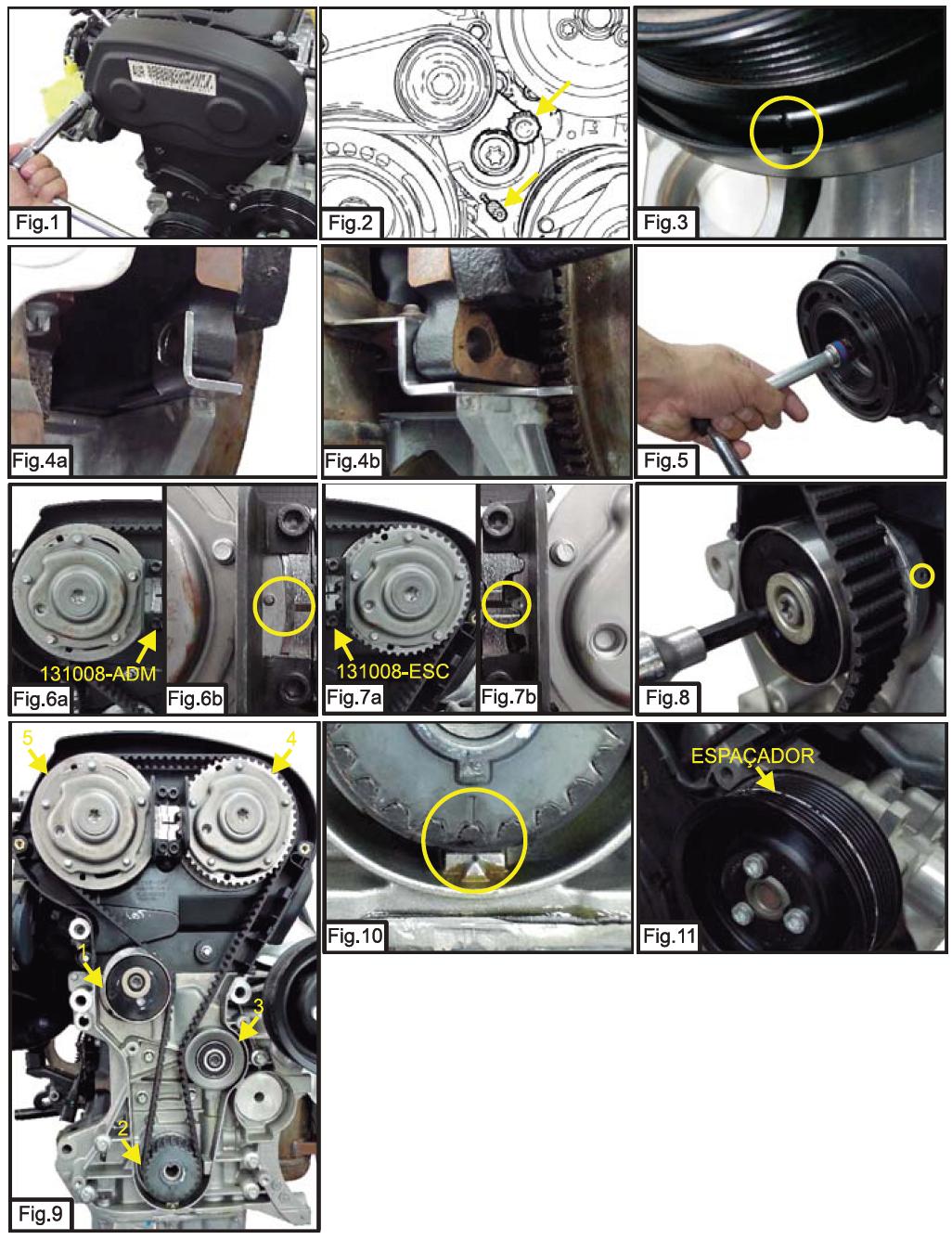 Fig.1
Fig.2
Fig.3
Fig.4a
Fig.4b
Fig.5
131008-ADM
Fig.6a
Fig.6b
131008-ESC
Fig.7a
Fig.7b
Fig.8
5
4
1
3
2
Fig.9
Fig.10
ESPAÇADOR
Fig.11