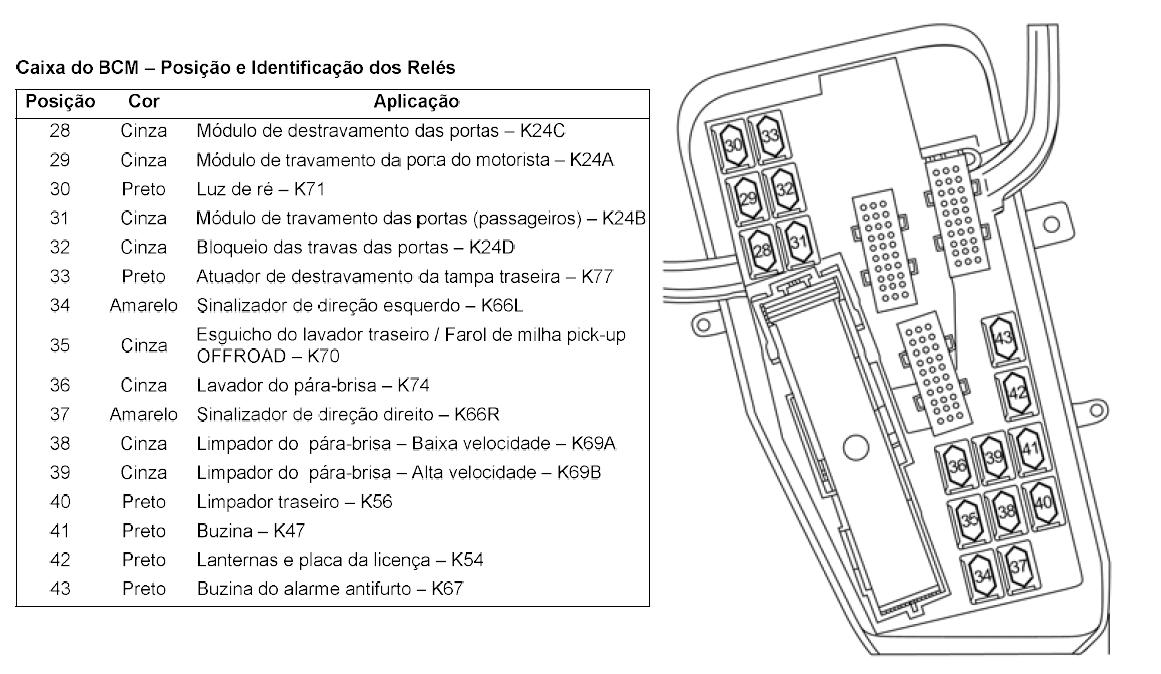 Caixa do BCM – Posição e Identificação dos Relés

| Posição | Cor | Aplicação |
|---|---|---|
| 28 | Cinza | Módulo de destravamento das portas – K24C |
| 29 | Cinza | Módulo de travamento da porta do motorista – K24A |
| 30 | Preto | Luz de ré – K71 |
| 31 | Cinza | Módulo de travamento das portas (passageiros) – K24B |
| 32 | Cinza | Bloqueio das travas das portas – K24D |
| 33 | Preto | Atuador de destravamento da tampa traseira – K77 |
| 34 | Amarelo | Sinalizador de direção esquerdo – K66L |
| 35 | Cinza | Esguicho do lavador traseiro / Farol de milha pick-up OFFROAD – K70 |
| 36 | Cinza | Lavador do pára-brisa – K74 |
| 37 | Amarelo | Sinalizador de direção direito – K66R |
| 38 | Cinza | Limpador do pára-brisa – Baixa velocidade – K69A |
| 39 | Cinza | Limpador do pára-brisa – Alta velocidade – K69B |
| 40 | Preto | Limpador traseiro – K56 |
| 41 | Preto | Buzina – K47 |
| 42 | Preto | Lanternas e placa da licença – K54 |
| 43 | Preto | Buzina do alarme antifurto – K67 |

30 33 29 32 28 31 43 42 36 39 41 35 38 40 34 37