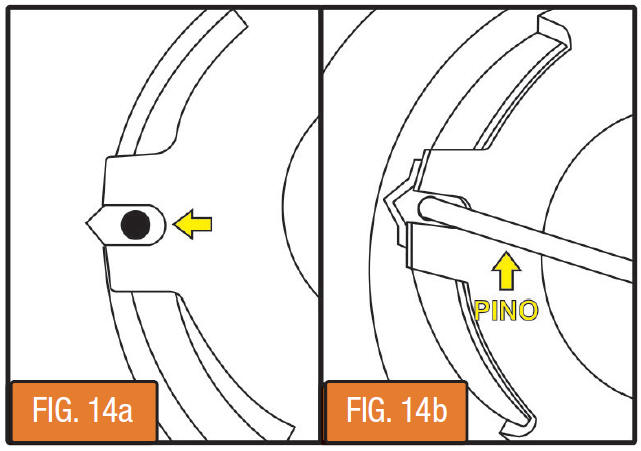 FIG. 14a

PINO

FIG. 14b