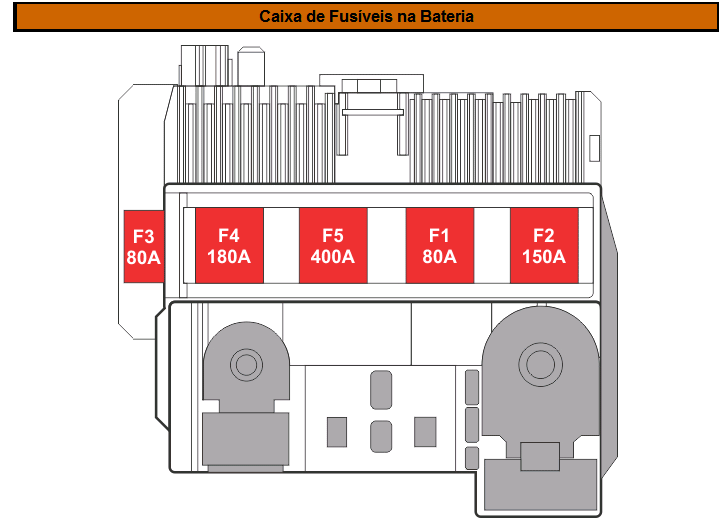 Caixa de Fusíveis na Bateria

F3
80A

F4
180A

F5
400A

F1
80A

F2
150A