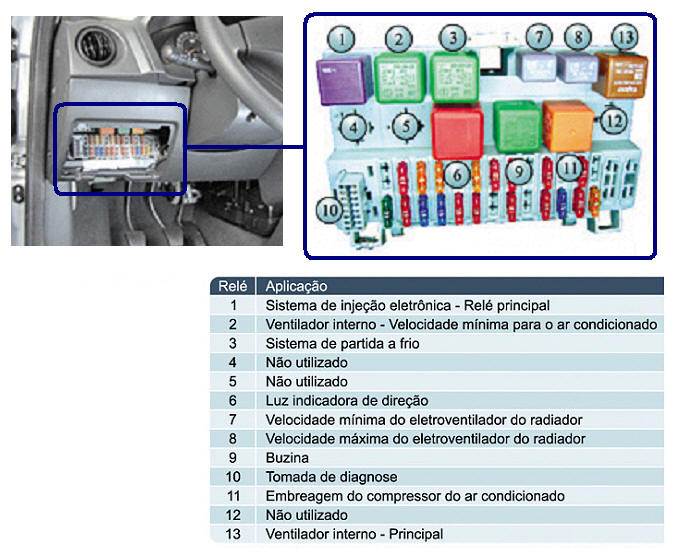 1 2 3 7 8 13
4 5 12
6 9 11
10

| Relé | Aplicação |
|---|---|
| 1 | Sistema de injeção eletrônica - Relé principal |
| 2 | Ventilador interno - Velocidade mínima para o ar condicionado |
| 3 | Sistema de partida a frio |
| 4 | Não utilizado |
| 5 | Não utilizado |
| 6 | Luz indicadora de direção |
| 7 | Velocidade mínima do eletroventilador do radiador |
| 8 | Velocidade máxima do eletroventilador do radiador |
| 9 | Buzina |
| 10 | Tomada de diagnose |
| 11 | Embreagem do compressor do ar condicionado |
| 12 | Não utilizado |
| 13 | Ventilador interno - Principal |