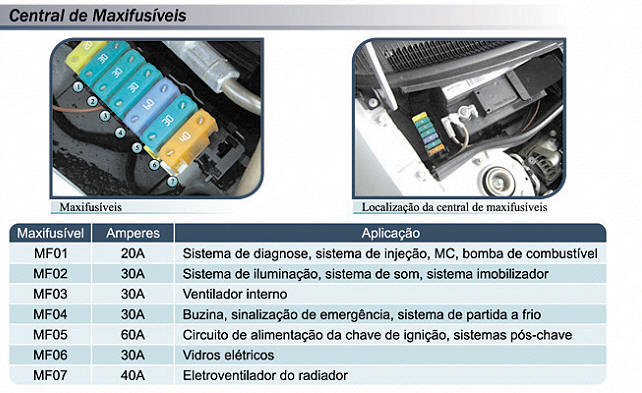 Central de Maxifusíveis

20
30
30
30
60
30
40

1
2
3
4
5
6
7

Maxifusíveis

Localização da central de maxifusíveis

| Maxifusível | Amperes | Aplicação |
|---|---|---|
| MF01 | 20A | Sistema de diagnose, sistema de injeção, MC, bomba de combustível |
| MF02 | 30A | Sistema de iluminação, sistema de som, sistema imobilizador |
| MF03 | 30A | Ventilador interno |
| MF04 | 30A | Buzina, sinalização de emergência, sistema de partida a frio |
| MF05 | 60A | Circuito de alimentação da chave de ignição, sistemas pós-chave |
| MF06 | 30A | Vidros elétricos |
| MF07 | 40A | Eletroventilador do radiador |