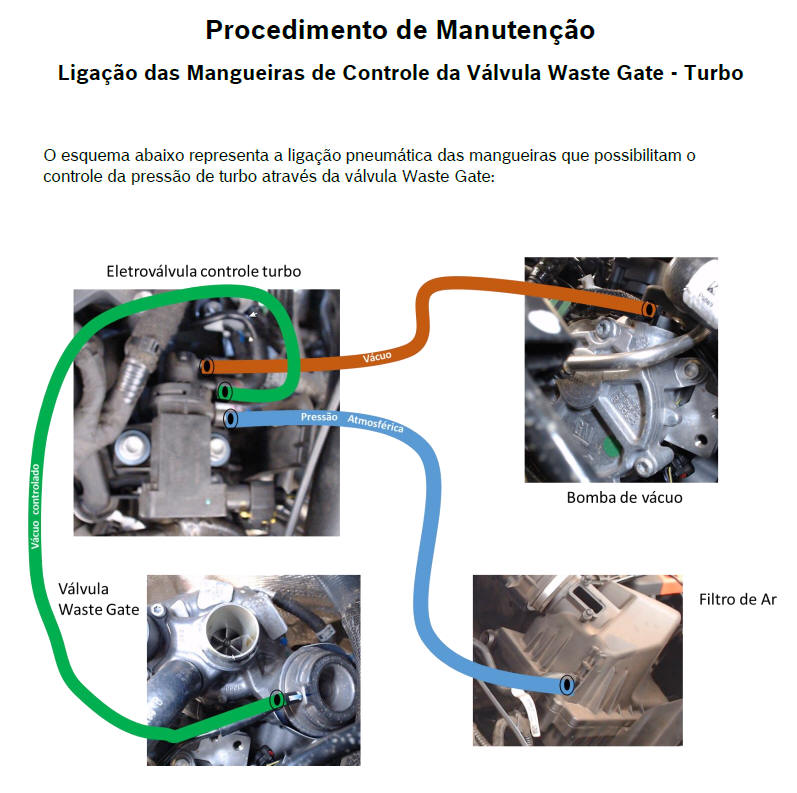 Procedimento de Manutenção

Ligação das Mangueiras de Controle da Válvula Waste Gate - Turbo

O esquema abaixo representa a ligação pneumática das mangueiras que possibilitam o controle da pressão de turbo através da válvula Waste Gate:

Eletroválvula controle turbo

Vácuo

Pressão Atmosférica

Vácuo controlado

Bomba de vácuo

Válvula Waste Gate

Filtro de Ar