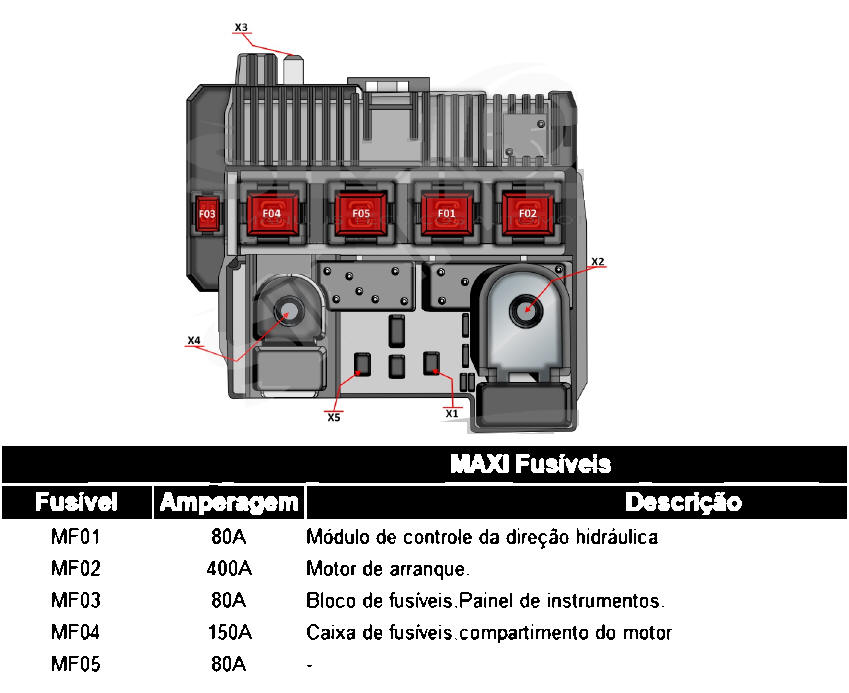 X3

F03 F04 F05 F01 F02

X2

X4

X5 X1

MAXI Fusíveis

| Fusível | Amperagem | Descrição |
|---|---|---|
| MF01 | 80A | Módulo de controle da direção hidráulica |
| MF02 | 400A | Motor de arranque. |
| MF03 | 80A | Bloco de fusíveis.Painel de instrumentos. |
| MF04 | 150A | Caixa de fusíveis.compartimento do motor |
| MF05 | 80A | - |