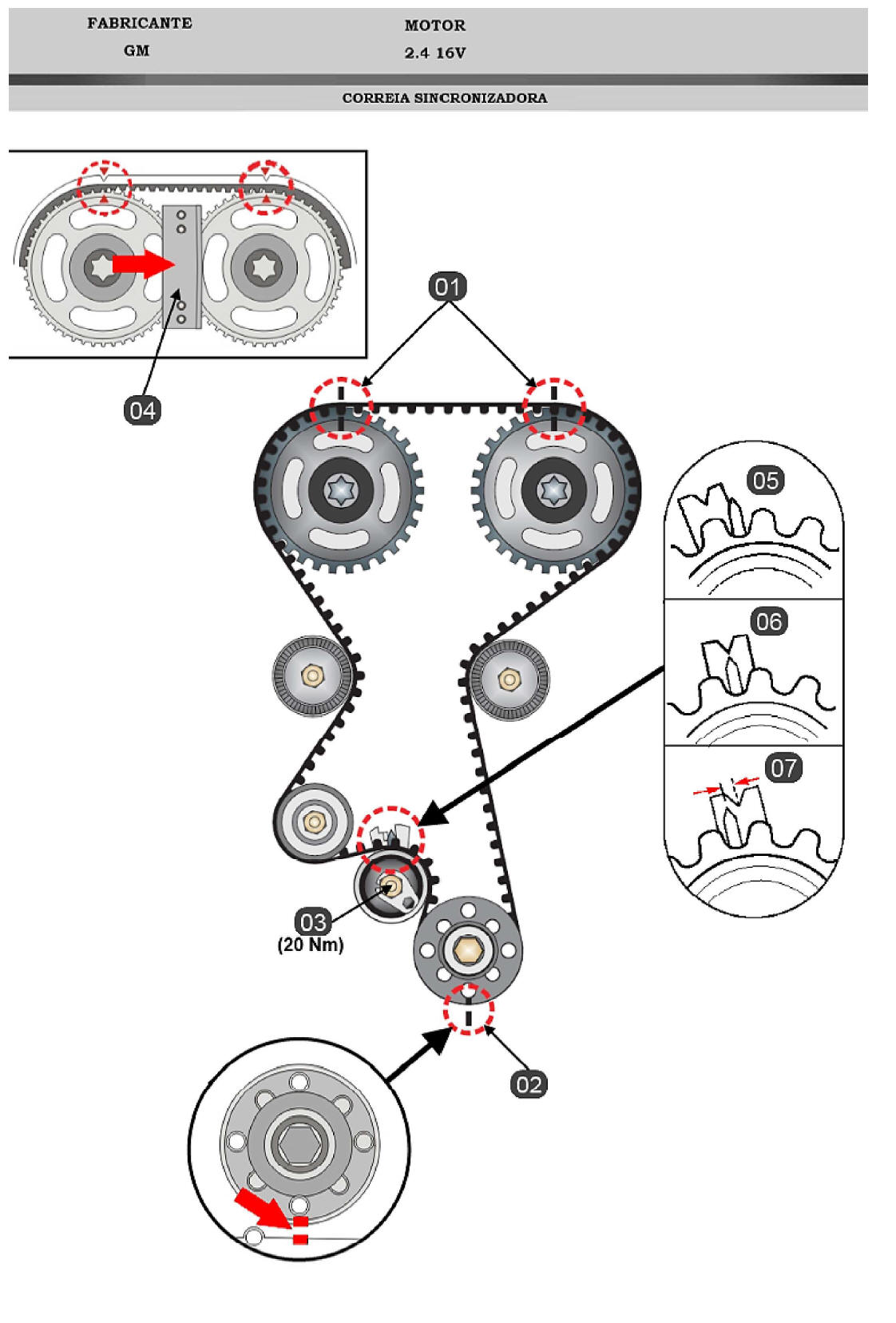 | FABRICANTE | MOTOR |
|---|---|
| GM | 2.4 16V |

CORREIA SINCRONIZADORA

01

04

05

06

07

03
(20 Nm)

02