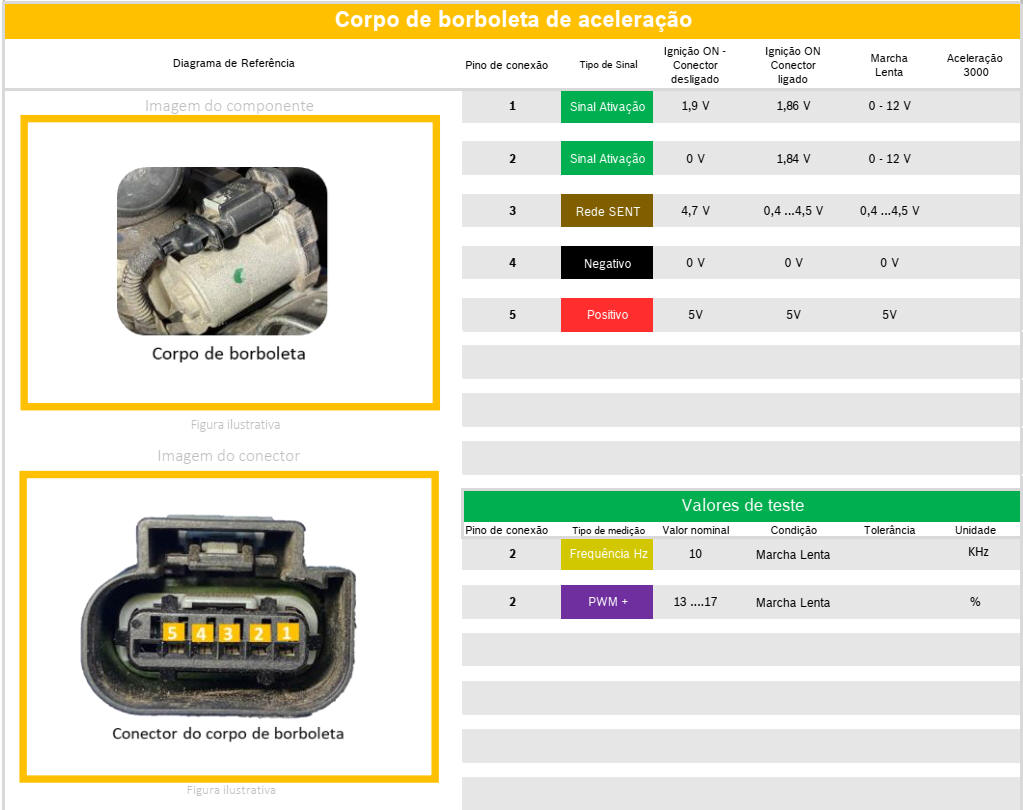 Corpo de borboleta de aceleração

Diagrama de Referência

Imagem do componente

Corpo de borboleta

Figura ilustrativa

Imagem do conector

5 4 3 2 1

Conector do corpo de borboleta

Figura ilustrativa

| Pino de conexão | Tipo de Sinal | Ignição ON - Conector desligado | Ignição ON Conector ligado | Marcha Lenta | Aceleração 3000 |
|---|---|---|---|---|---|
| 1 | Sinal Ativação | 1,9 V | 1,86 V | 0 - 12 V | |
| 2 | Sinal Ativação | 0 V | 1,84 V | 0 - 12 V | |
| 3 | Rede SENT | 4,7 V | 0,4 ...4,5 V | 0,4 ...4,5 V | |
| 4 | Negativo | 0 V | 0 V | 0 V | |
| 5 | Positivo | 5V | 5V | 5V | |

Valores de teste

| Pino de conexão | Tipo de medição | Valor nominal | Condição | Tolerância | Unidade |
|---|---|---|---|---|---|
| 2 | Frequência Hz | 10 | Marcha Lenta | | KHz |
| 2 | PWM + | 13 ....17 | Marcha Lenta | | % |