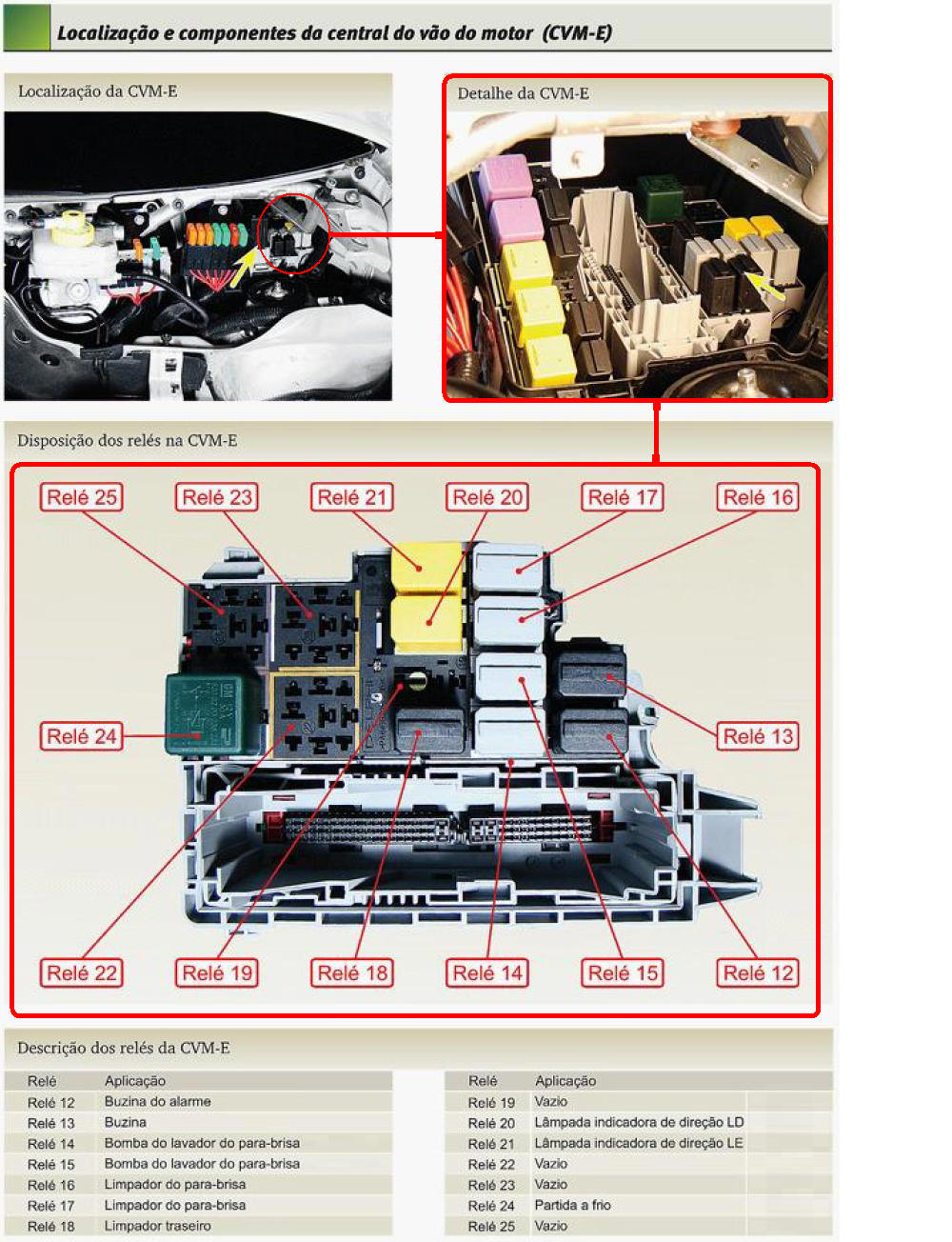 Localização e componentes da central do vão do motor (CVM-E)

Localização da CVM-E

Detalhe da CVM-E

Disposição dos relés na CVM-E

Relé 25
Relé 23
Relé 21
Relé 20
Relé 17
Relé 16
Relé 24
Relé 13
Relé 22
Relé 19
Relé 18
Relé 14
Relé 15
Relé 12

Descrição dos relés da CVM-E

| Relé | Aplicação |
|---|---|
| Relé 12 | Buzina do alarme |
| Relé 13 | Buzina |
| Relé 14 | Bomba do lavador do para-brisa |
| Relé 15 | Bomba do lavador do para-brisa |
| Relé 16 | Limpador do para-brisa |
| Relé 17 | Limpador do para-brisa |
| Relé 18 | Limpador traseiro |

| Relé | Aplicação |
|---|---|
| Relé 19 | Vazio |
| Relé 20 | Lâmpada indicadora de direção LD |
| Relé 21 | Lâmpada indicadora de direção LE |
| Relé 22 | Vazio |
| Relé 23 | Vazio |
| Relé 24 | Partida a frio |
| Relé 25 | Vazio |