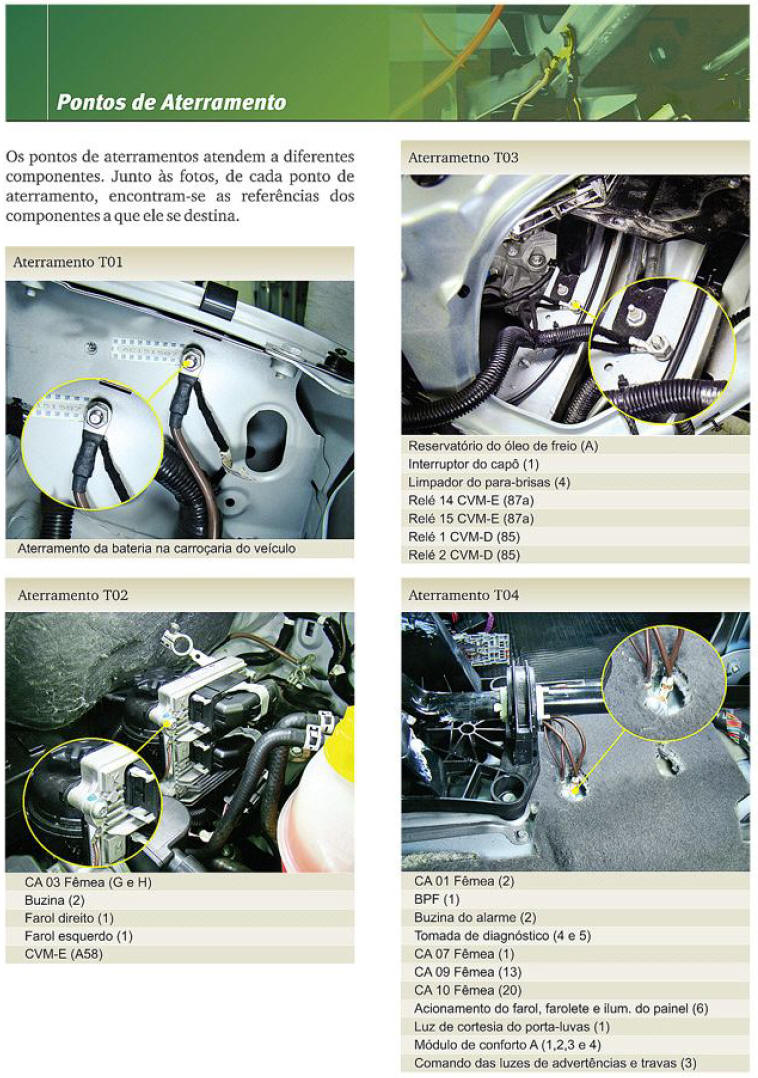 Pontos de Aterramento

Os pontos de aterramentos atendem a diferentes componentes. Junto às fotos, de cada ponto de aterramento, encontram-se as referências dos componentes a que ele se destina.

Aterramento T01

Aterramento da bateria na carroçaria do veículo

Aterramento T02

CA 03 Fêmea (G e H)
Buzina (2)
Farol direito (1)
Farol esquerdo (1)
CVM-E (A58)

Aterrametno T03

Reservatório do óleo de freio (A)
Interruptor do capô (1)
Limpador do para-brisas (4)
Relé 14 CVM-E (87a)
Relé 15 CVM-E (87a)
Relé 1 CVM-D (85)
Relé 2 CVM-D (85)

Aterramento T04

CA 01 Fêmea (2)
BPF (1)
Buzina do alarme (2)
Tomada de diagnóstico (4 e 5)
CA 07 Fêmea (1)
CA 09 Fêmea (13)
CA 10 Fêmea (20)
Acionamento do farol, farolete e ilum. do painel (6)
Luz de cortesia do porta-luvas (1)
Módulo de conforto A (1,2,3 e 4)
Comando das luzes de advertências e travas (3)