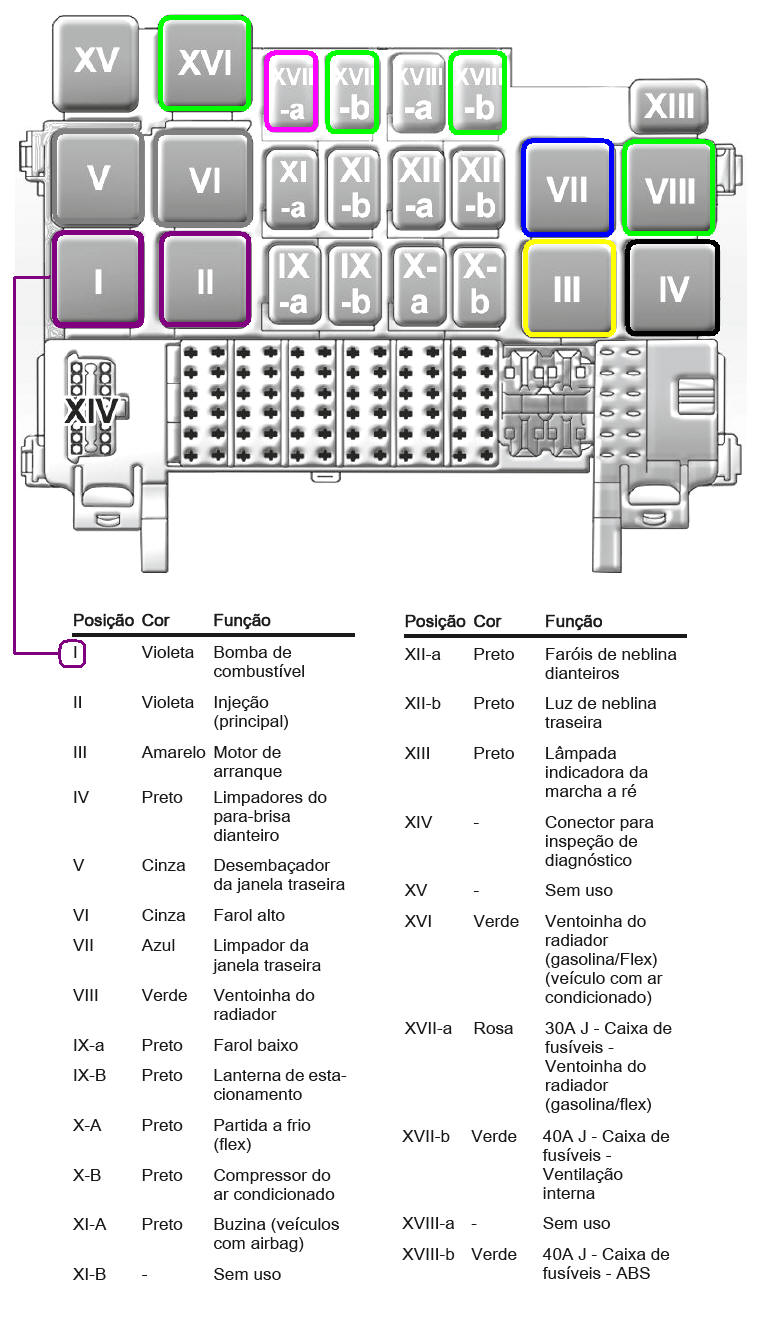 XV
XVI
XVII -a
XVII -b
XVIII -a
XVIII -b
XIII
V
VI
XI -a
XI -b
XII -a
XII -b
VII
VIII
I
II
IX -a
IX -b
X- a
X- b
III
IV
XIV

| Posição | Cor | Função |
|---|---|---|
| I | Violeta | Bomba de combustível |
| II | Violeta | Injeção (principal) |
| III | Amarelo | Motor de arranque |
| IV | Preto | Limpadores do para-brisa dianteiro |
| V | Cinza | Desembaçador da janela traseira |
| VI | Cinza | Farol alto |
| VII | Azul | Limpador da janela traseira |
| VIII | Verde | Ventoinha do radiador |
| IX-a | Preto | Farol baixo |
| IX-B | Preto | Lanterna de estacionamento |
| X-A | Preto | Partida a frio (flex) |
| X-B | Preto | Compressor do ar condicionado |
| XI-A | Preto | Buzina (veículos com airbag) |
| XI-B | - | Sem uso |

| Posição | Cor | Função |
|---|---|---|
| XII-a | Preto | Faróis de neblina dianteiros |
| XII-b | Preto | Luz de neblina traseira |
| XIII | Preto | Lâmpada indicadora da marcha a ré |
| XIV | - | Conector para inspeção de diagnóstico |
| XV | - | Sem uso |
| XVI | Verde | Ventoinha do radiador (gasolina/Flex) (veículo com ar condicionado) |
| XVII-a | Rosa | 30A J - Caixa de fusíveis - Ventoinha do radiador (gasolina/flex) |
| XVII-b | Verde | 40A J - Caixa de fusíveis - Ventilação interna |
| XVIII-a | - | Sem uso |
| XVIII-b | Verde | 40A J - Caixa de fusíveis - ABS |