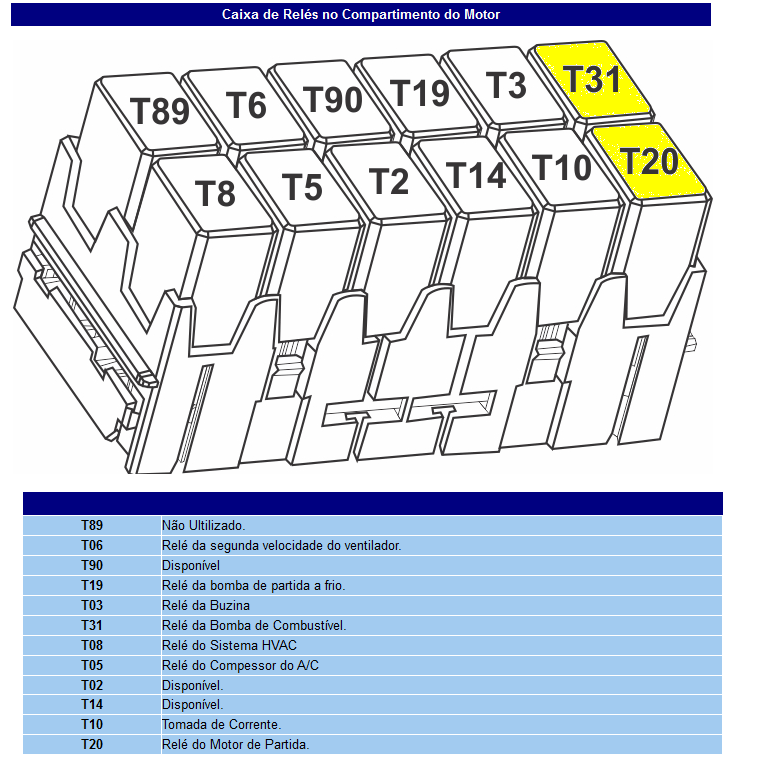 Caixa de Relés no Compartimento do Motor

T89 T6 T90 T19 T3 T31
T8 T5 T2 T14 T10 T20

| | |
|---|---|
| T89 | Não Ultilizado. |
| T06 | Relé da segunda velocidade do ventilador. |
| T90 | Disponível |
| T19 | Relé da bomba de partida a frio. |
| T03 | Relé da Buzina |
| T31 | Relé da Bomba de Combustível. |
| T08 | Relé do Sistema HVAC |
| T05 | Relé do Compessor do A/C |
| T02 | Disponível. |
| T14 | Disponível. |
| T10 | Tomada de Corrente. |
| T20 | Relé do Motor de Partida. |